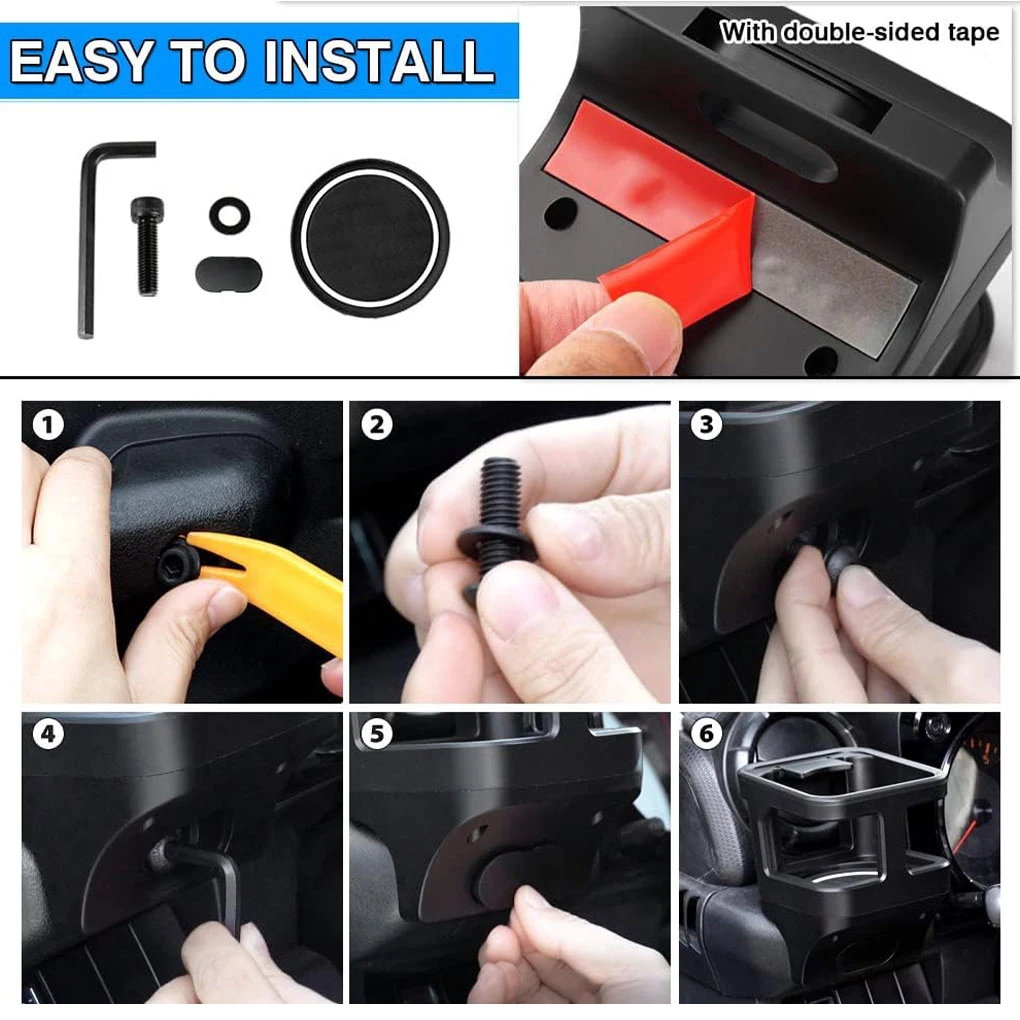 EASY TO INSTALL

With double-sided tape

1

2

3

4

5

6