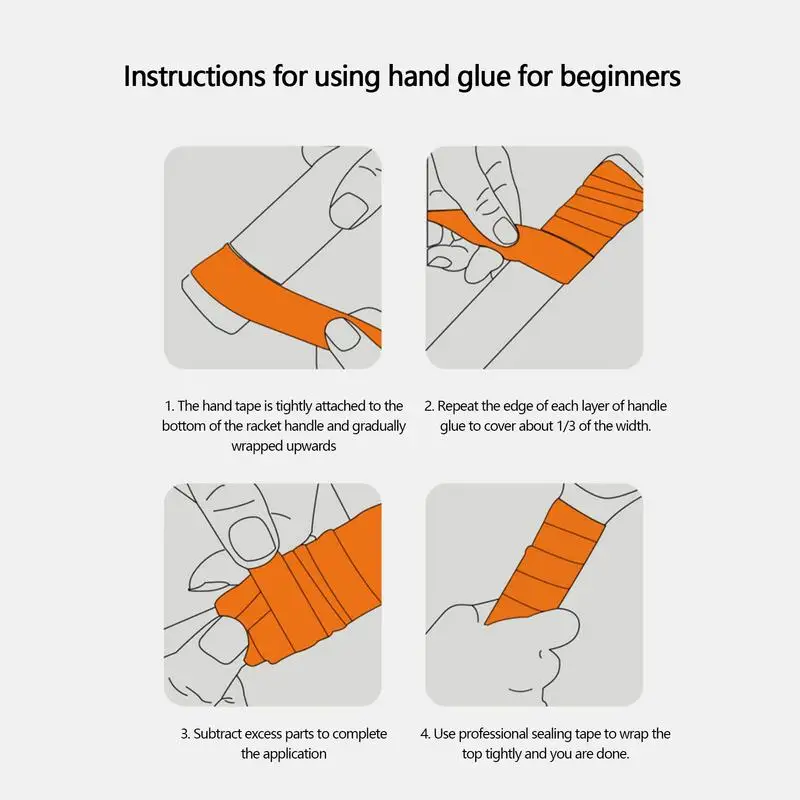 Instructions for using hand glue for beginners

1. The hand tape is tightly attached to the bottom of the racket handle and gradually wrapped upwards

2. Repeat the edge of each layer of handle glue to cover about 1/3 of the width.

3. Subtract excess parts to complete the application

4. Use professional sealing tape to wrap the top tightly and you are done.