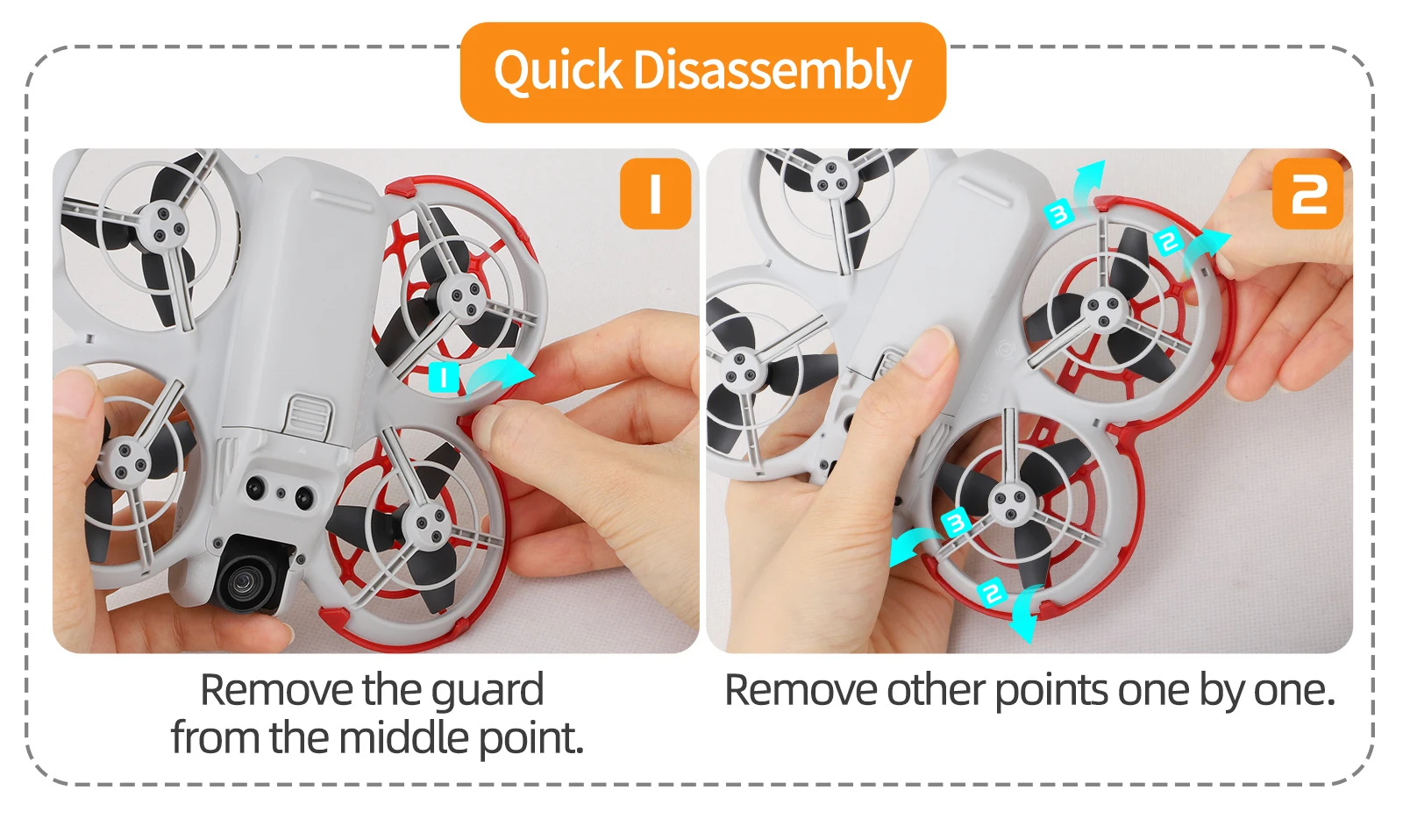 Quick Disassembly

1

1

Remove the guard from the middle point.

2

3

2

3

2

Remove other points one by one.