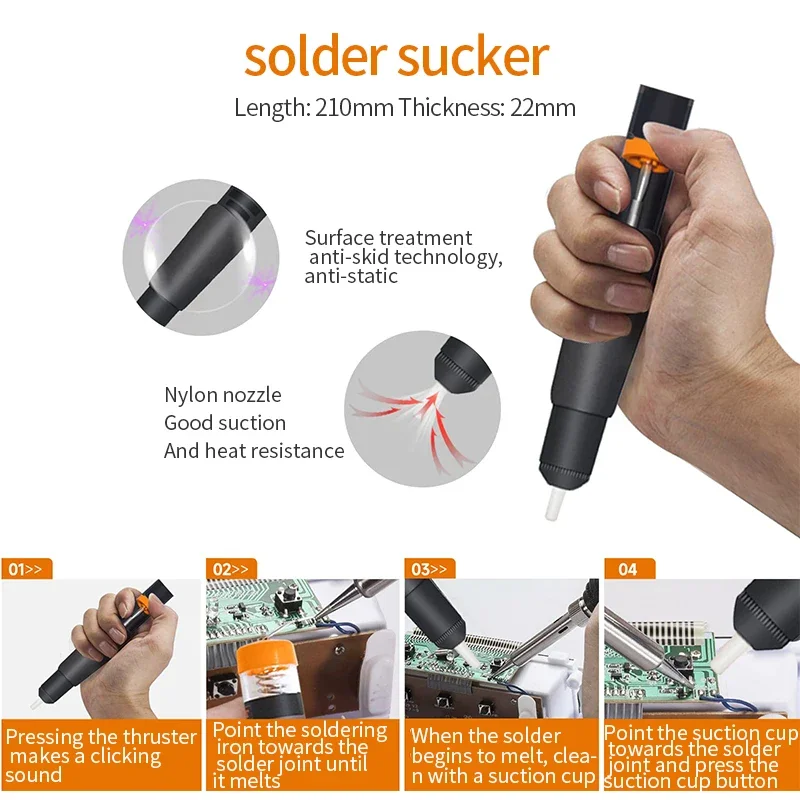 solder sucker

Length: 210mm Thickness: 22mm

Surface treatment anti-skid technology, anti-static

Nylon nozzle
Good suction
And heat resistance

01>>
Pressing the thruster makes a clicking sound

02>>
Point the soldering iron towards the solder joint until it melts

03>>
When the solder begins to melt, clean with a suction cup

04
Point the suction cup towards the solder joint and press the suction cup button