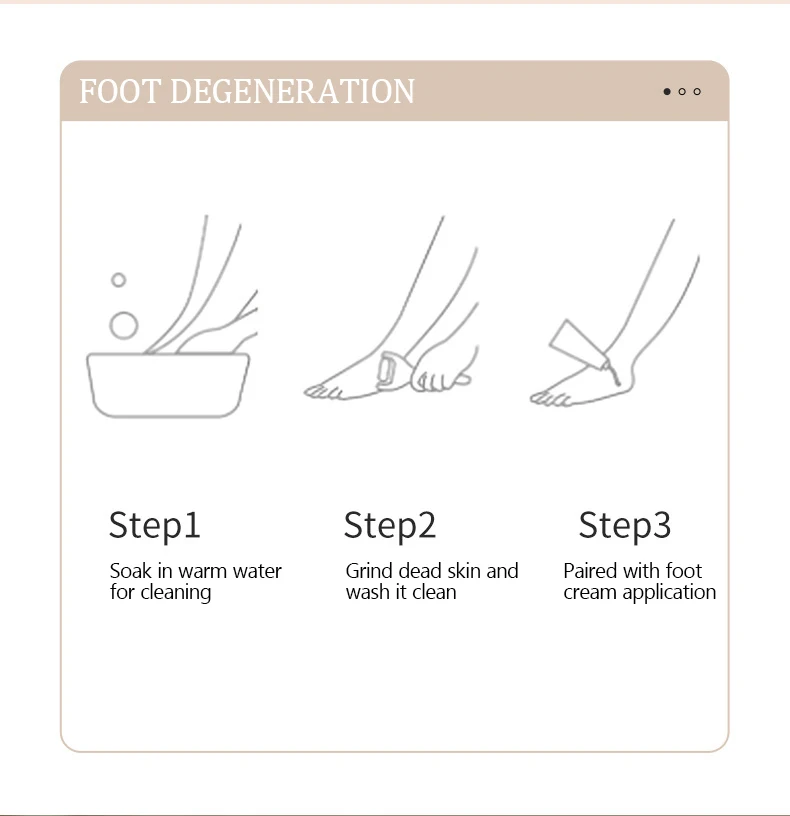 FOOT DEGENERATION

Step1

Soak in warm water for cleaning

Step2

Grind dead skin and wash it clean

Step3

Paired with foot cream application