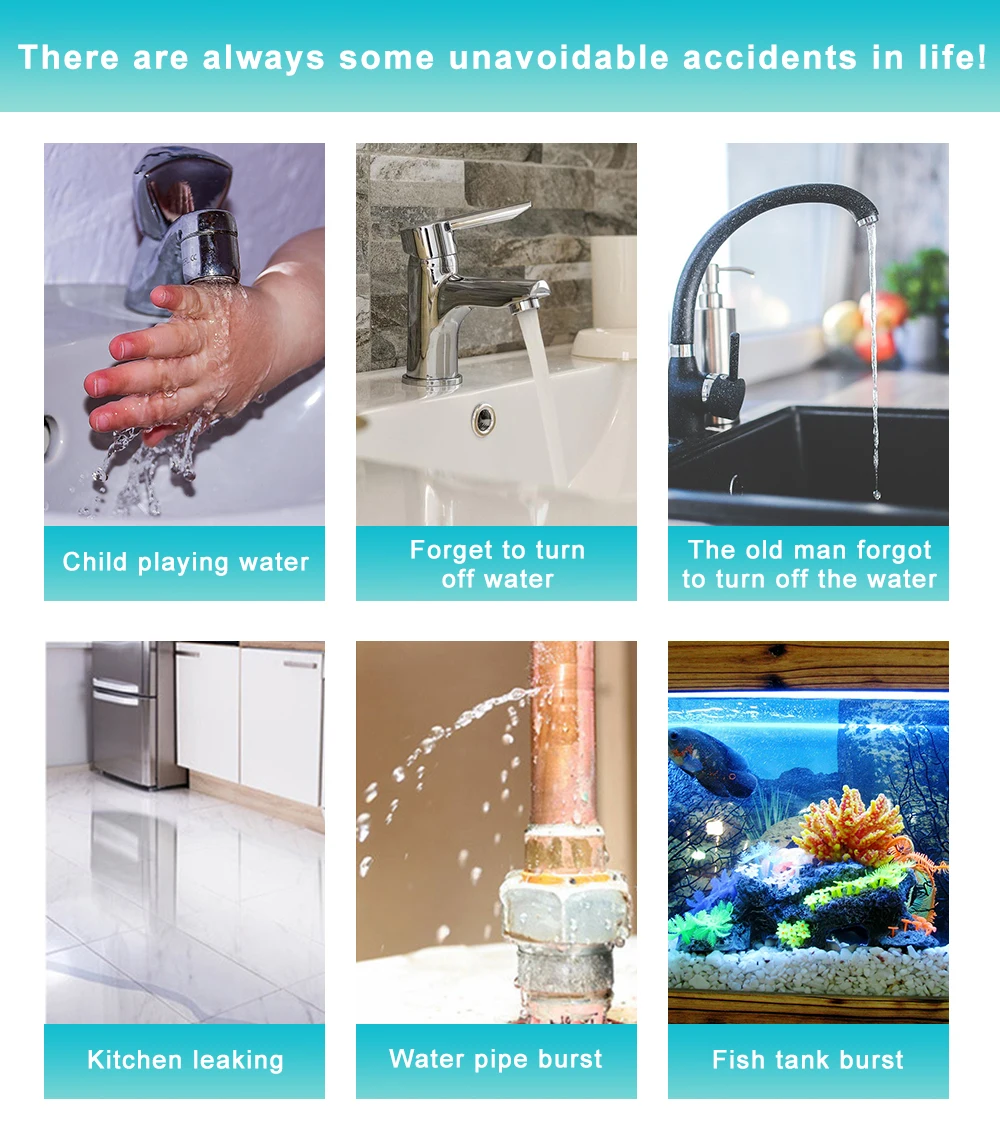 There are always some unavoidable accidents in life!

Child playing water

Forget to turn off water

The old man forgot to turn off the water

Kitchen leaking

Water pipe burst

Fish tank burst