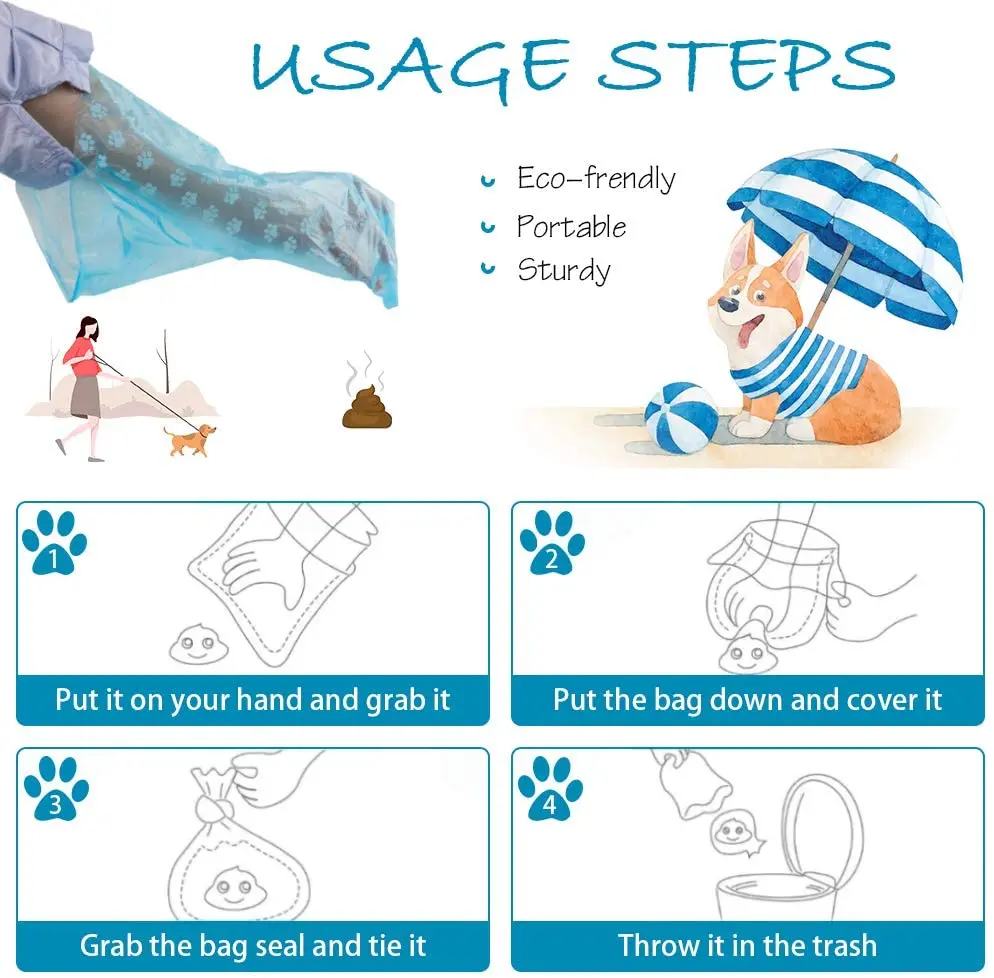 USAGE STEPS

Eco-frendly
Portable
Sturdy

1
Put it on your hand and grab it

2
Put the bag down and cover it

3
Grab the bag seal and tie it

4
Throw it in the trash