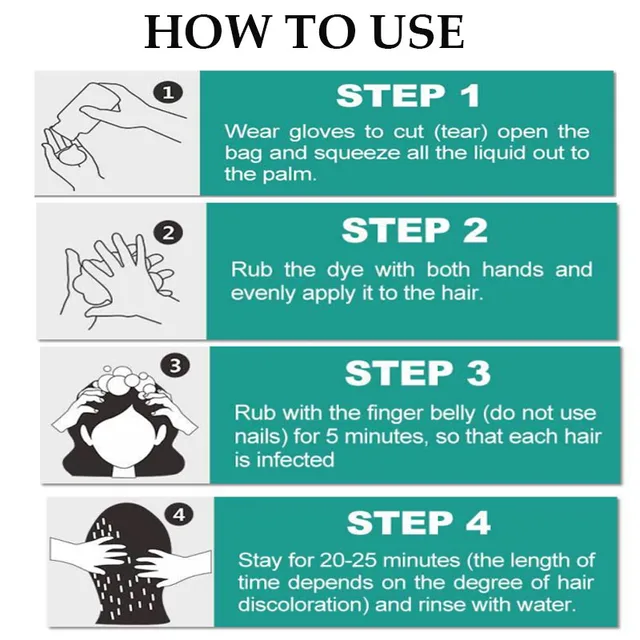 HOW TO USE

1

STEP 1

Wear gloves to cut (tear) open the bag and squeeze all the liquid out to the palm.

2

STEP 2

Rub the dye with both hands and evenly apply it to the hair.

3

STEP 3

Rub with the finger belly (do not use nails) for 5 minutes, so that each hair is infected

4

STEP 4

Stay for 20-25 minutes (the length of time depends on the degree of hair discoloration) and rinse with water.