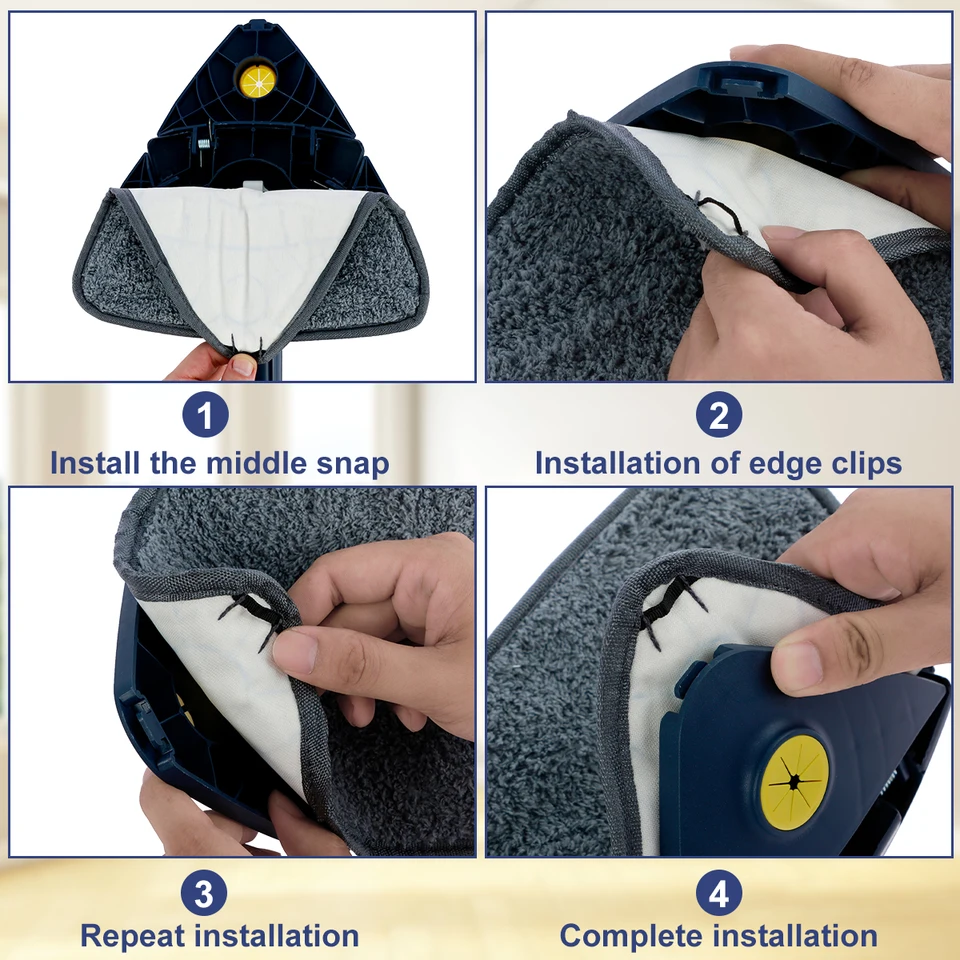 1
Install the middle snap

2
Installation of edge clips

3
Repeat installation

4
Complete installation