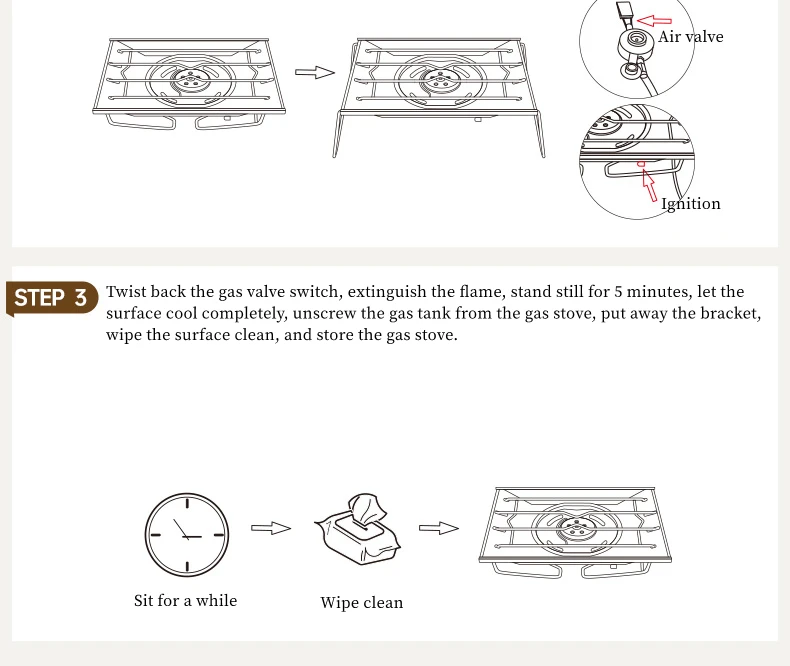 Air valve

Ignition

STEP 3 Twist back the gas valve switch, extinguish the flame, stand still for 5 minutes, let the surface cool completely, unscrew the gas tank from the gas stove, put away the bracket, wipe the surface clean, and store the gas stove.

Sit for a while

Wipe clean