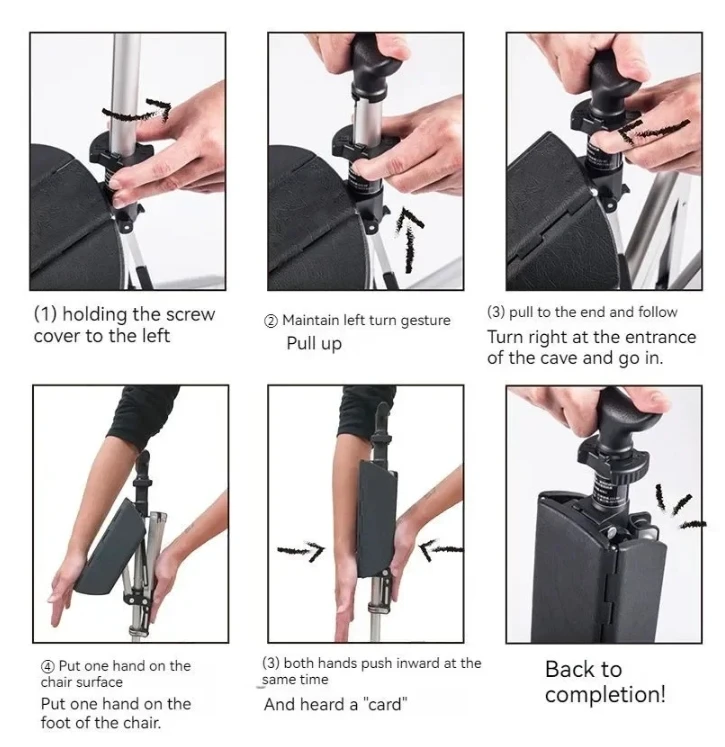 (1) holding the screw cover to the left

② Maintain left turn gesture
Pull up

(3) pull to the end and follow
Turn right at the entrance of the cave and go in.

④ Put one hand on the chair surface
Put one hand on the foot of the chair.

(3) both hands push inward at the same time
And heard a "card"

Back to completion!