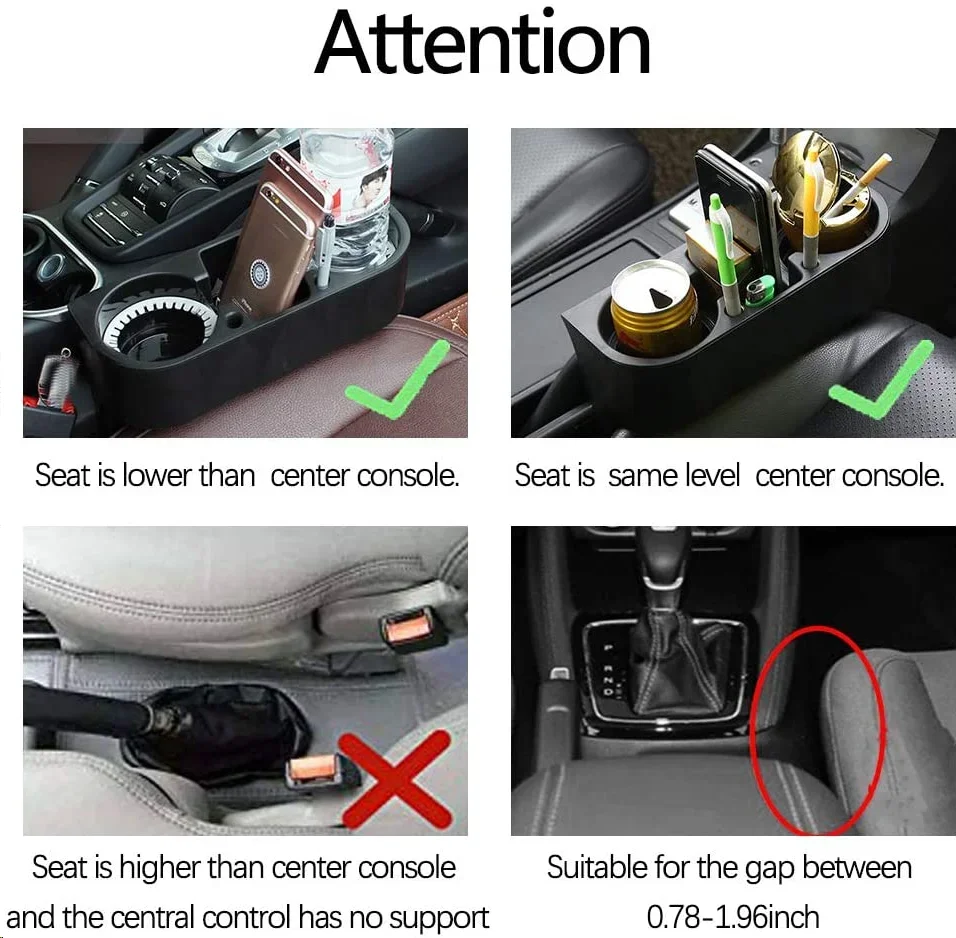 Attention

Seat is lower than center console.

Seat is same level center console.

Seat is higher than center console and the central control has no support

Suitable for the gap between 0.78-1.96inch