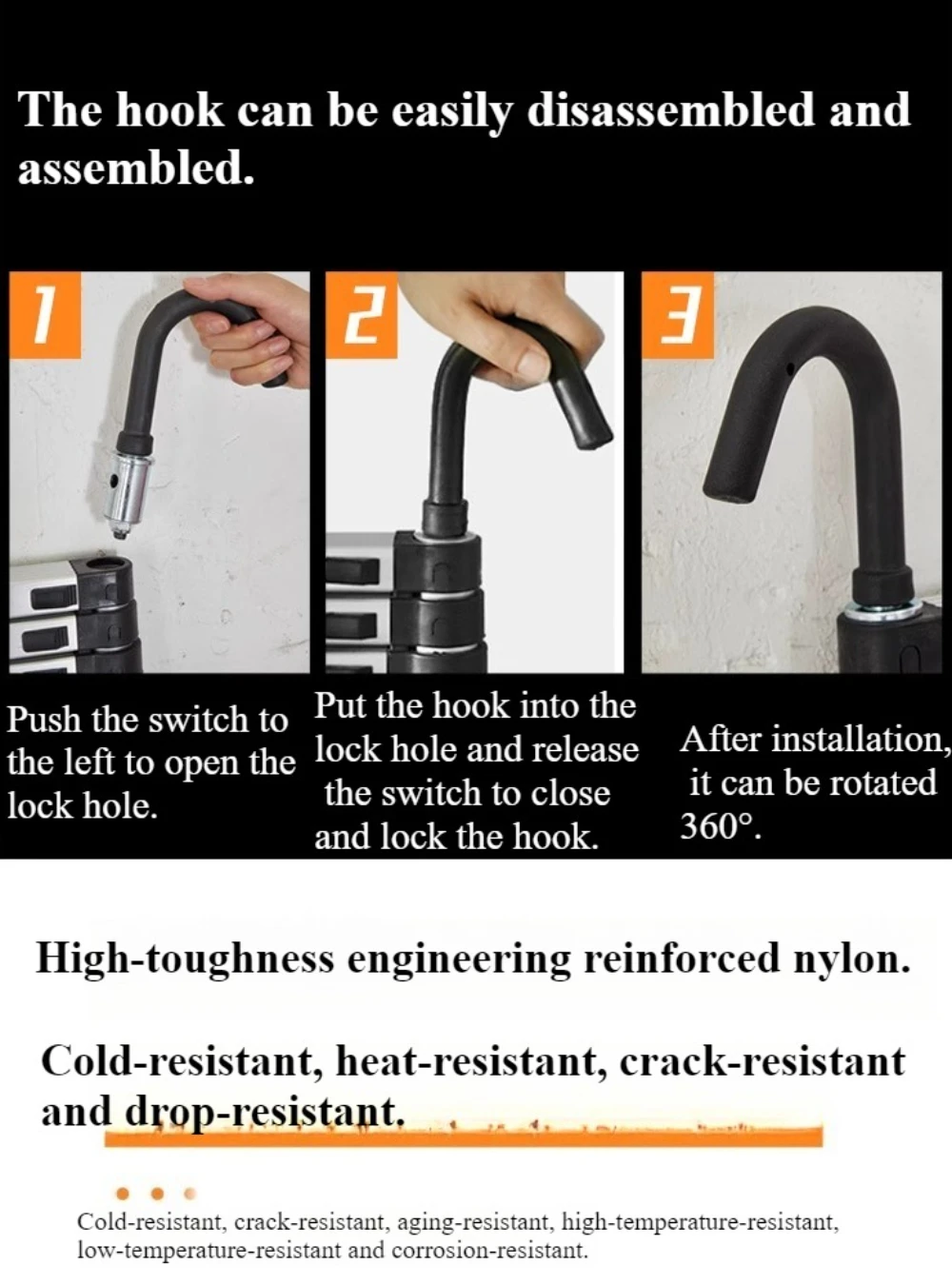 The hook can be easily disassembled and assembled.

1

2

3

Push the switch to the left to open the lock hole.

Put the hook into the lock hole and release the switch to close and lock the hook.

After installation, it can be rotated 360°.

High-toughness engineering reinforced nylon.

Cold-resistant, heat-resistant, crack-resistant and drop-resistant.

Cold-resistant, crack-resistant, aging-resistant, high-temperature-resistant, low-temperature-resistant and corrosion-resistant.