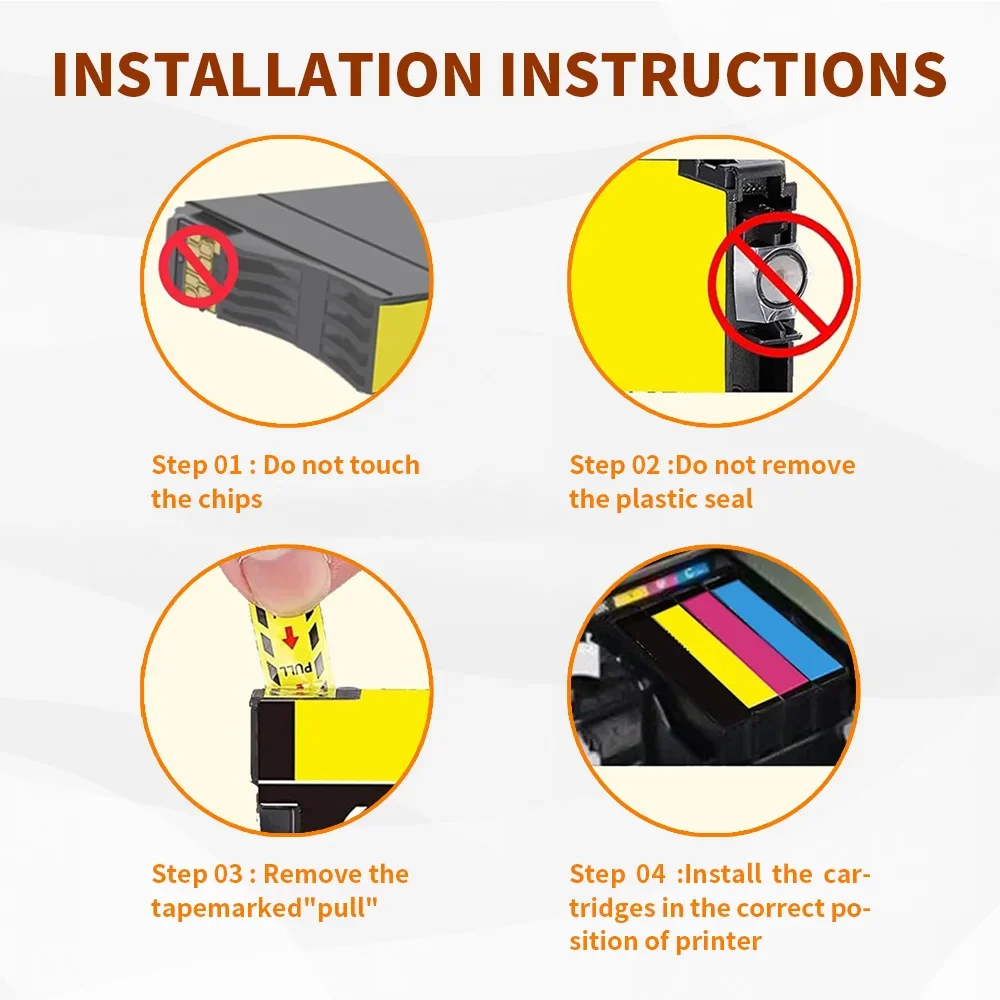 INSTALLATION INSTRUCTIONS

Step 01 : Do not touch the chips

Step 02 :Do not remove the plastic seal

PULL

Step 03 : Remove the tapemarked"pull"

Step 04 :Install the cartridges in the correct position of printer