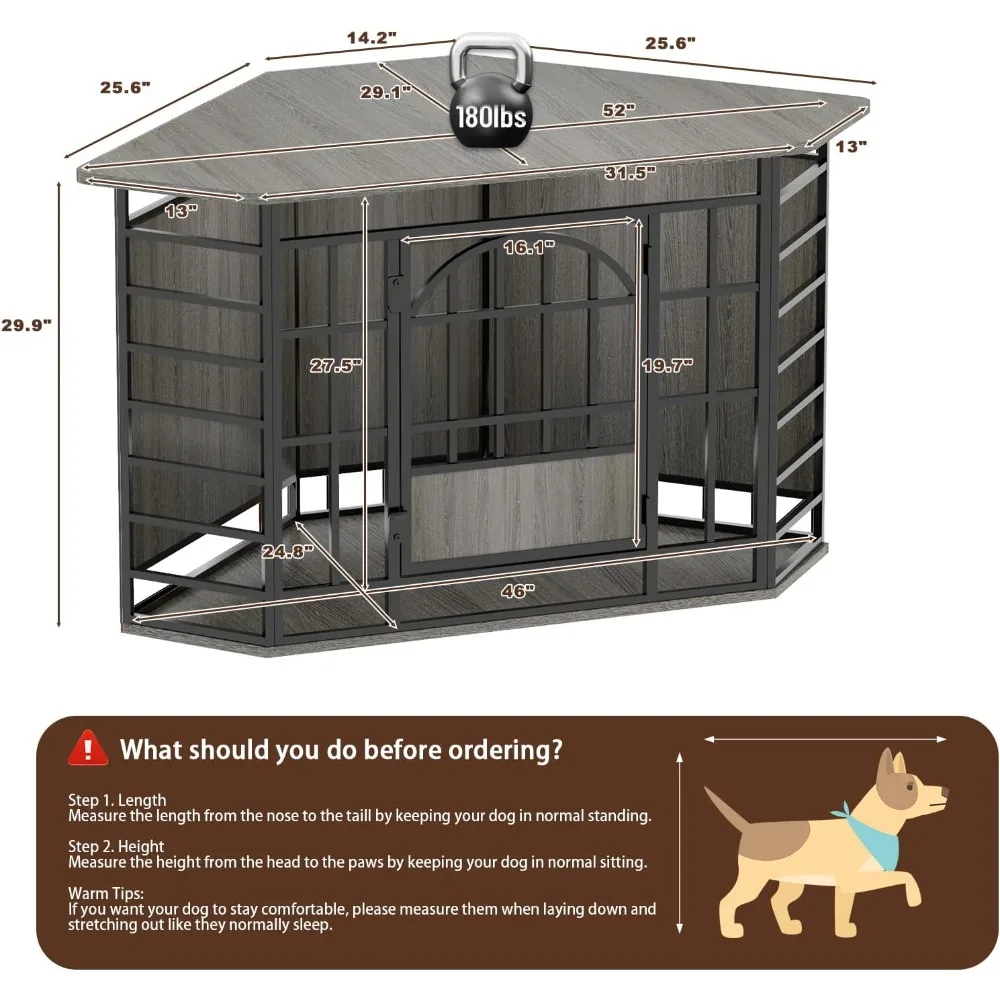 14.2"
25.6"
25.6"
29.1"
180lbs
52"
13"
31.5"
13"
16.1"
29.9"
27.5"
19.7"
24.8"
46"

What should you do before ordering?

Step 1. Length
Measure the length from the nose to the taill by keeping your dog in normal standing.

Step 2. Height
Measure the height from the head to the paws by keeping your dog in normal sitting.

Warm Tips:
If you want your dog to stay comfortable, please measure them when laying down and stretching out like they normally sleep.