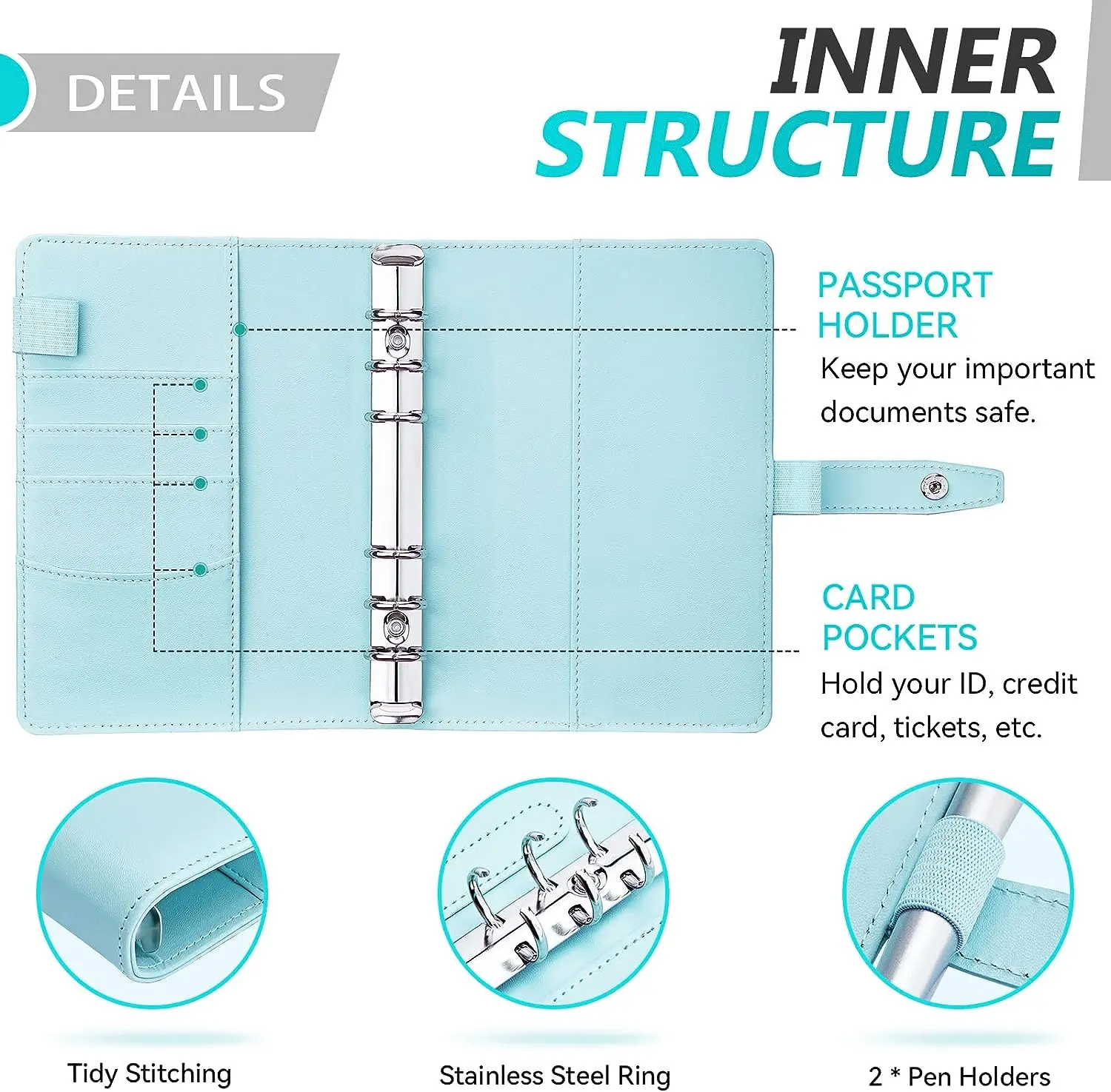 DETAILS

INNER
STRUCTURE

PASSPORT
HOLDER
Keep your important documents safe.

CARD
POCKETS
Hold your ID, credit card, tickets, etc.

Tidy Stitching

Stainless Steel Ring

2 * Pen Holders