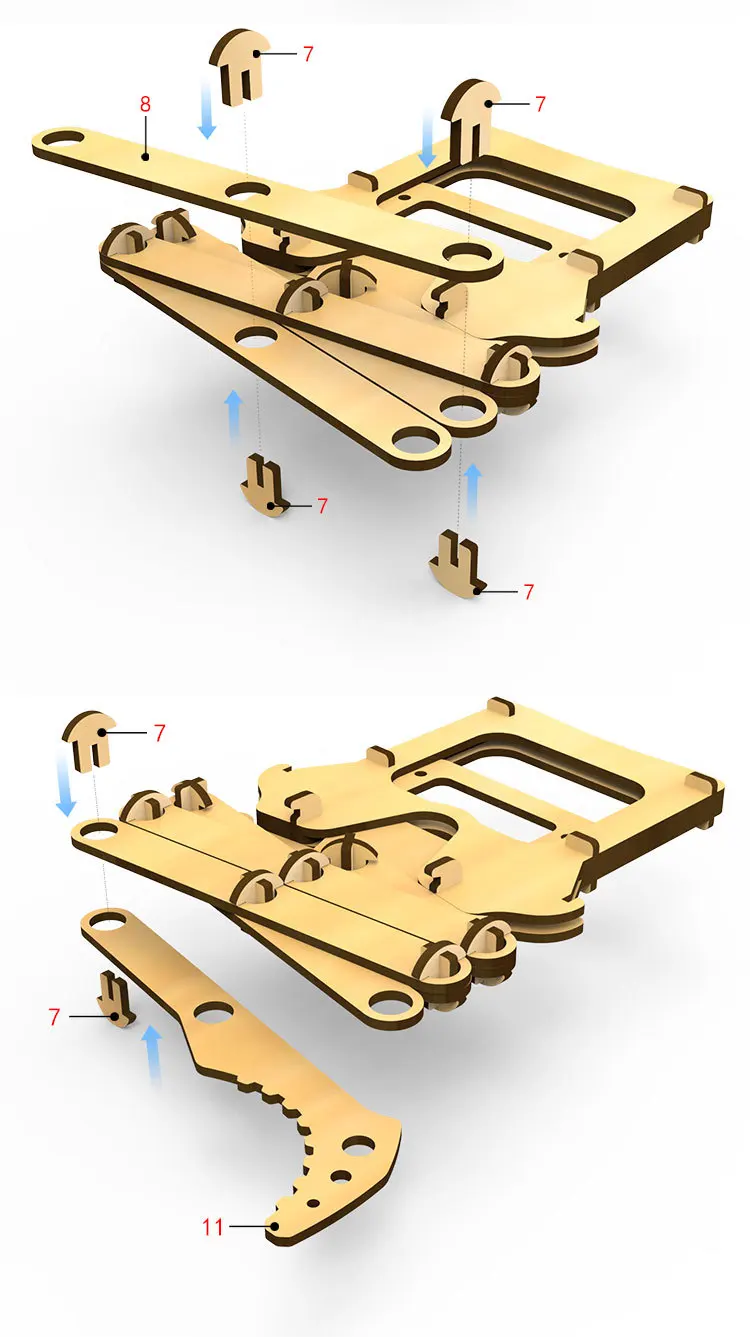 7
8
7
7
7
7
7
11