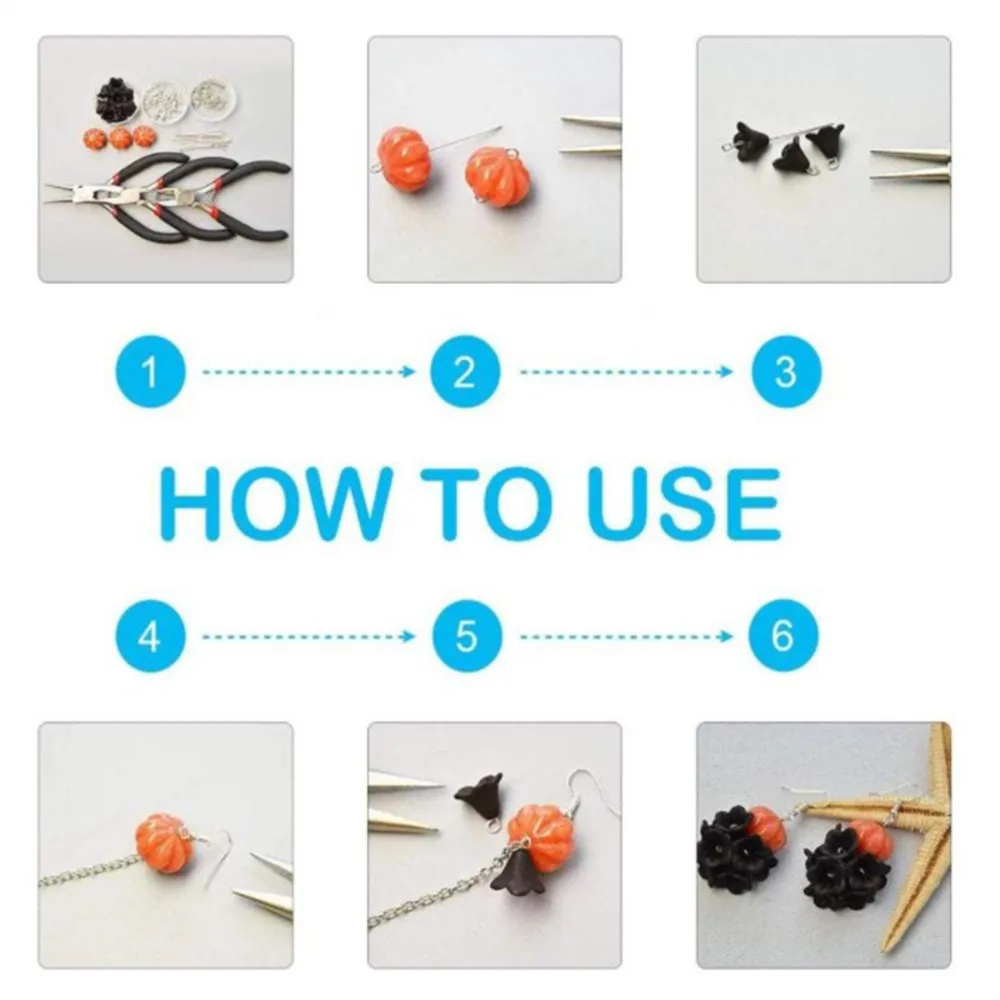 1
2
3

HOW TO USE

4
5
6