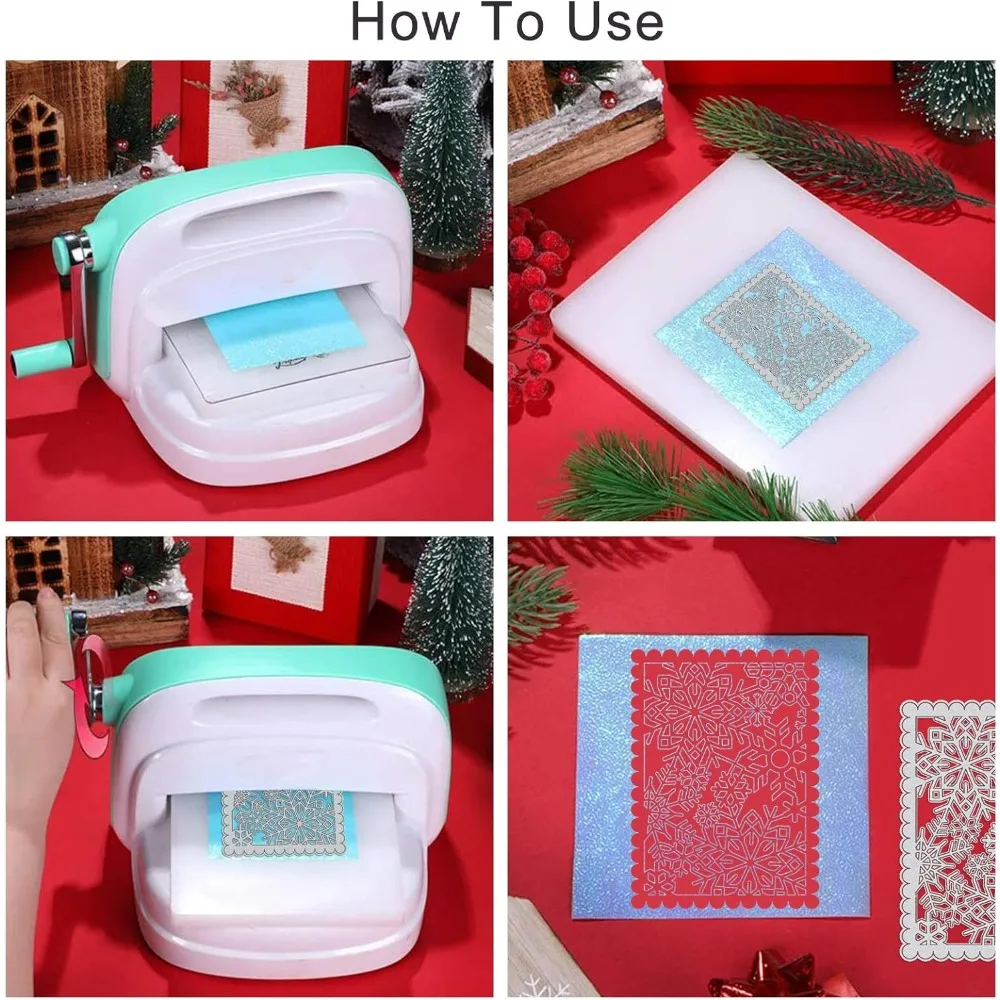 How To Use