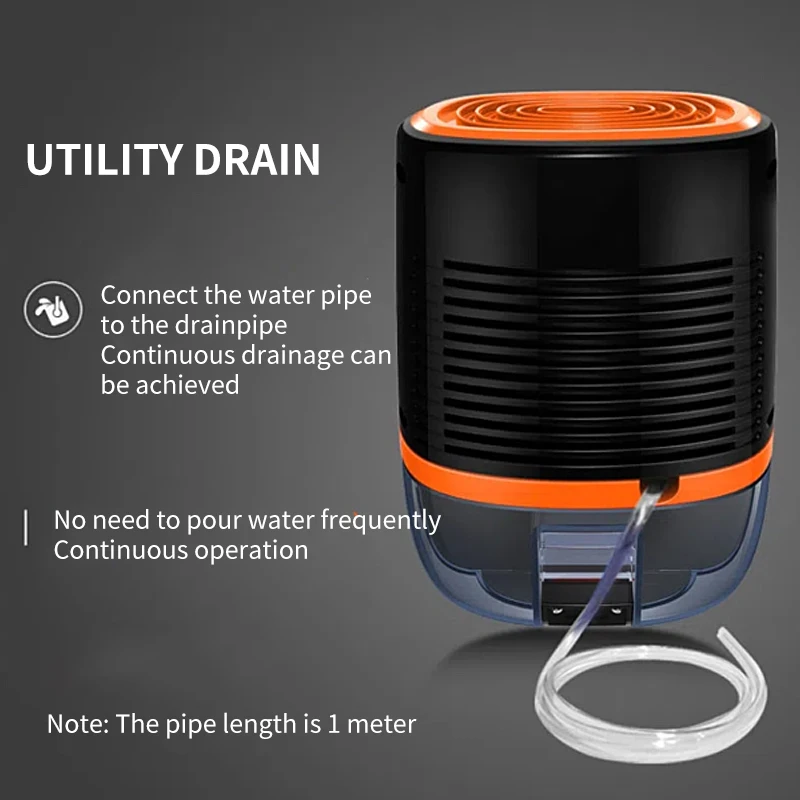 UTILITY DRAIN

Connect the water pipe to the drainpipe
Continuous drainage can be achieved

No need to pour water frequently
Continuous operation

Note: The pipe length is 1 meter