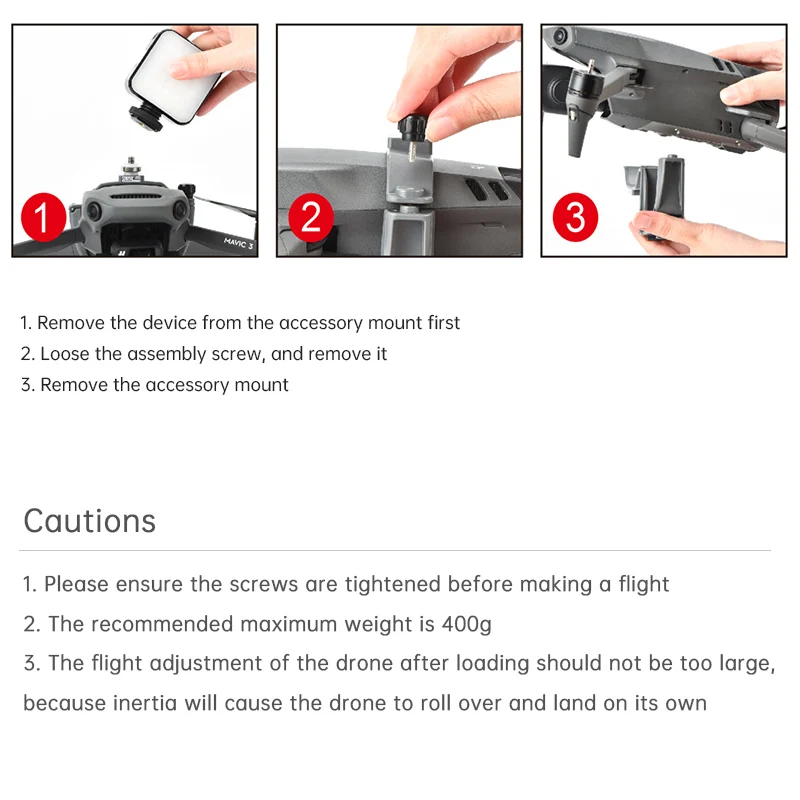 1

MAVIC 3

2

3

1. Remove the device from the accessory mount first
2. Loose the assembly screw, and remove it
3. Remove the accessory mount

Cautions

1. Please ensure the screws are tightened before making a flight
2. The recommended maximum weight is 400g
3. The flight adjustment of the drone after loading should not be too large, because inertia will cause the drone to roll over and land on its own