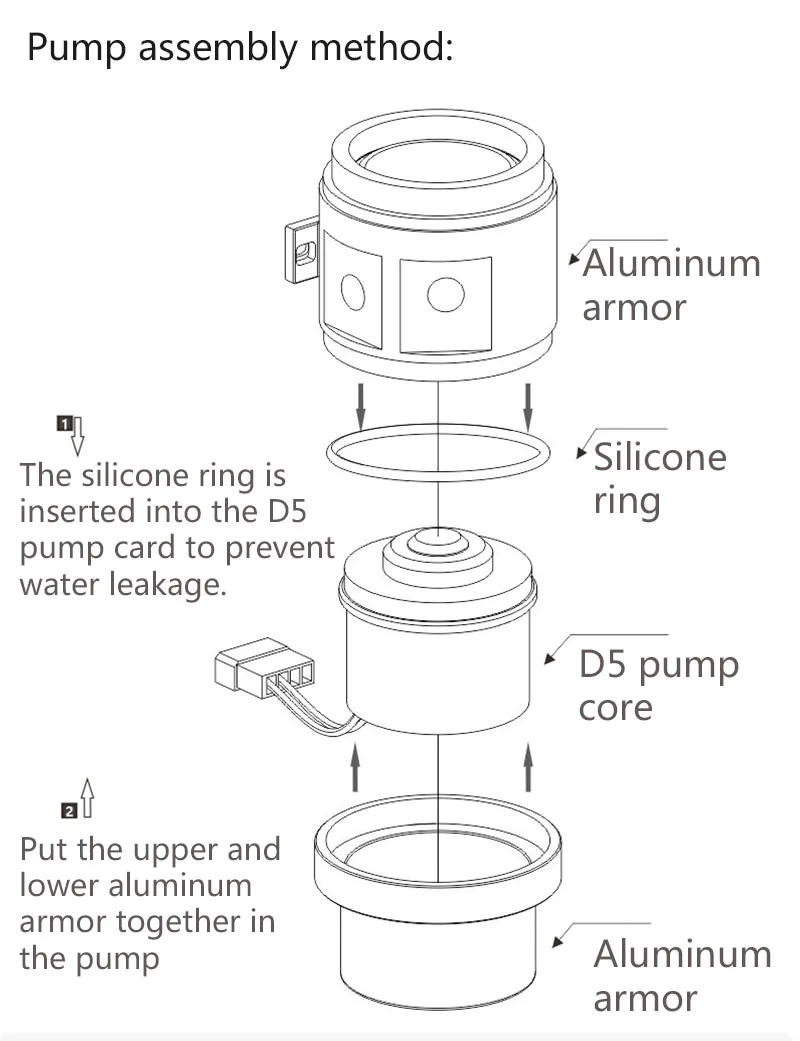 Pump assembly method:

Aluminum armor

1

The silicone ring is inserted into the D5 pump card to prevent water leakage.

Silicone ring

D5 pump core

2

Put the upper and lower aluminum armor together in the pump

Aluminum armor