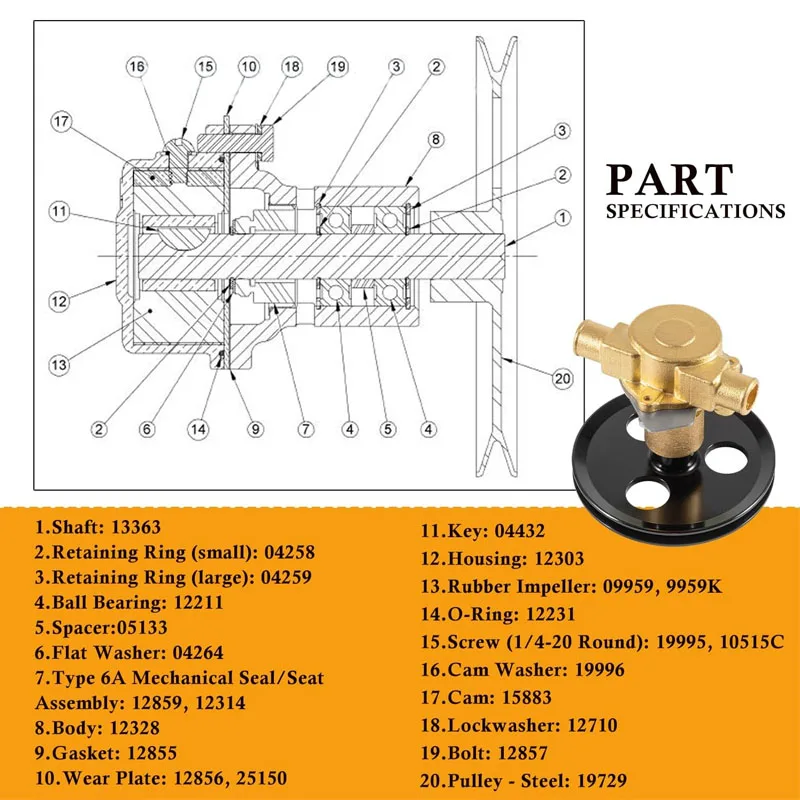 16 15 10 18 19 3 2

17

8

3

2

11

1

12

13

20

2 6 14 9 7 4 5 4

PART
SPECIFICATIONS

1.Shaft: 13363
2.Retaining Ring (small): 04258
3.Retaining Ring (large): 04259
4.Ball Bearing: 12211
5.Spacer:05133
6.Flat Washer: 04264
7.Type 6A Mechanical Seal/Seat Assembly: 12859, 12314
8.Body: 12328
9.Gasket: 12855
10.Wear Plate: 12856, 25150

11.Key: 04432
12.Housing: 12303
13.Rubber Impeller: 09959, 9959K
14.O-Ring: 12231
15.Screw (1/4-20 Round): 19995, 10515C
16.Cam Washer: 19996
17.Cam: 15883
18.Lockwasher: 12710
19.Bolt: 12857
20.Pulley - Steel: 19729