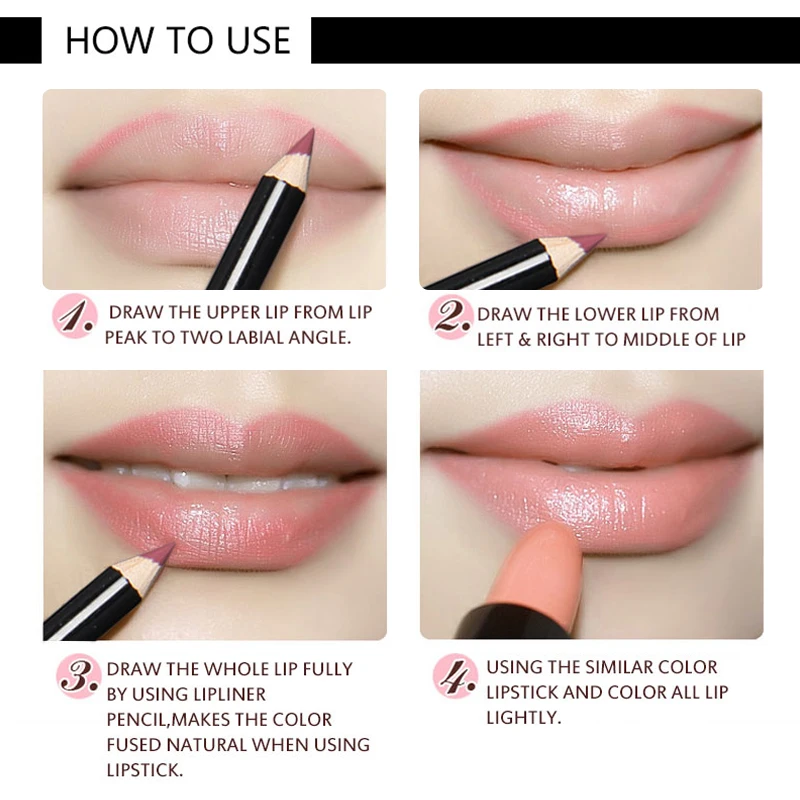 HOW TO USE

1. DRAW THE UPPER LIP FROM LIP PEAK TO TWO LABIAL ANGLE.

2. DRAW THE LOWER LIP FROM LEFT & RIGHT TO MIDDLE OF LIP

3. DRAW THE WHOLE LIP FULLY BY USING LIPLINER PENCIL,MAKES THE COLOR FUSED NATURAL WHEN USING LIPSTICK.

4. USING THE SIMILAR COLOR LIPSTICK AND COLOR ALL LIP LIGHTLY.