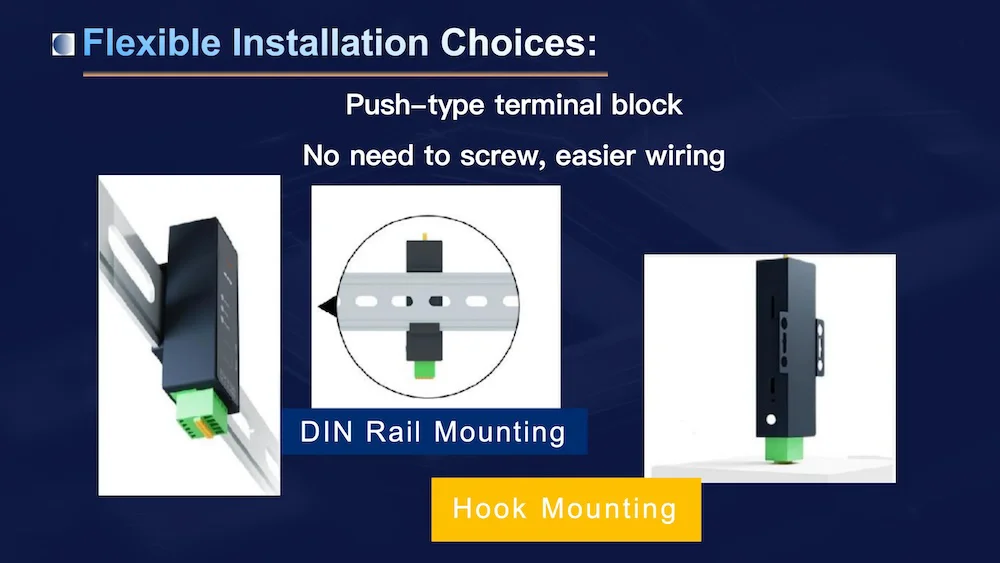 Flexible Installation Choices:

Push-type terminal block

No need to screw, easier wiring

DIN Rail Mounting

Hook Mounting