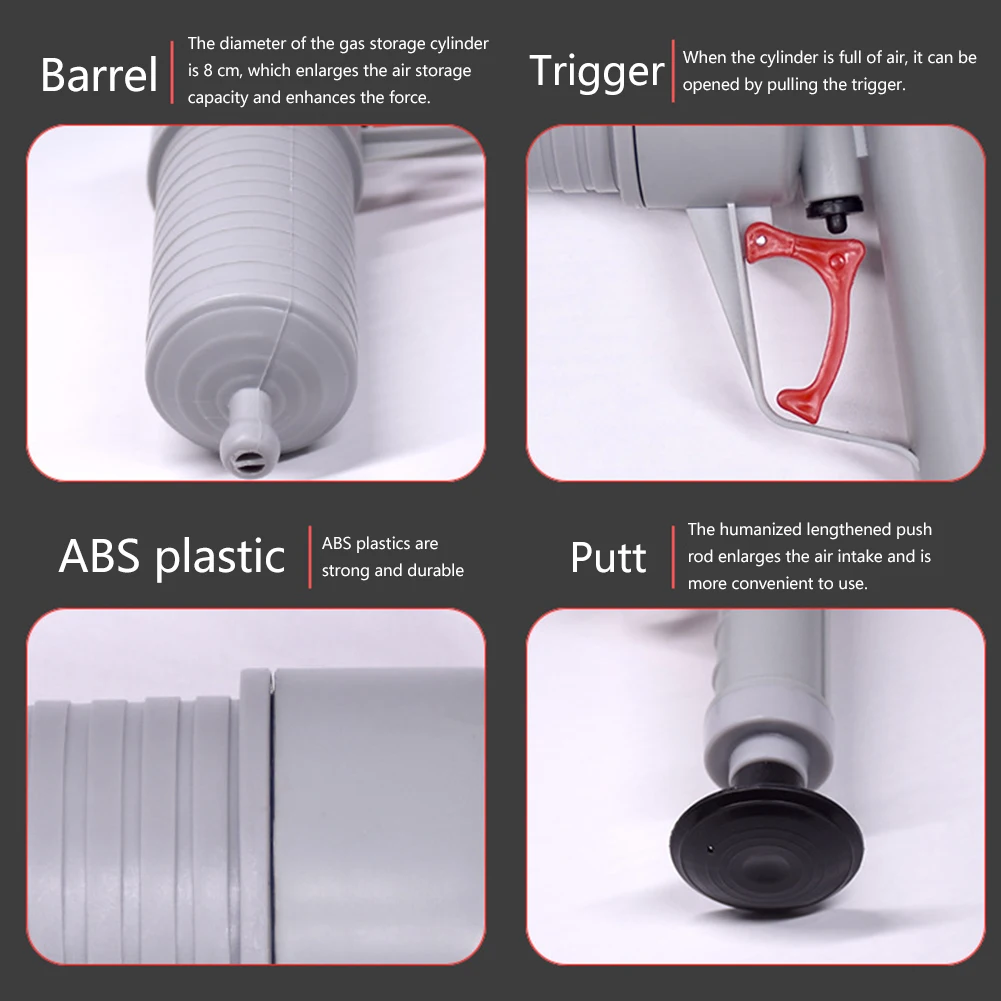 Barrel

The diameter of the gas storage cylinder is 8 cm, which enlarges the air storage capacity and enhances the force.

Trigger

When the cylinder is full of air, it can be opened by pulling the trigger.

ABS plastic

ABS plastics are strong and durable

Putt

The humanized lengthened push rod enlarges the air intake and is more convenient to use.