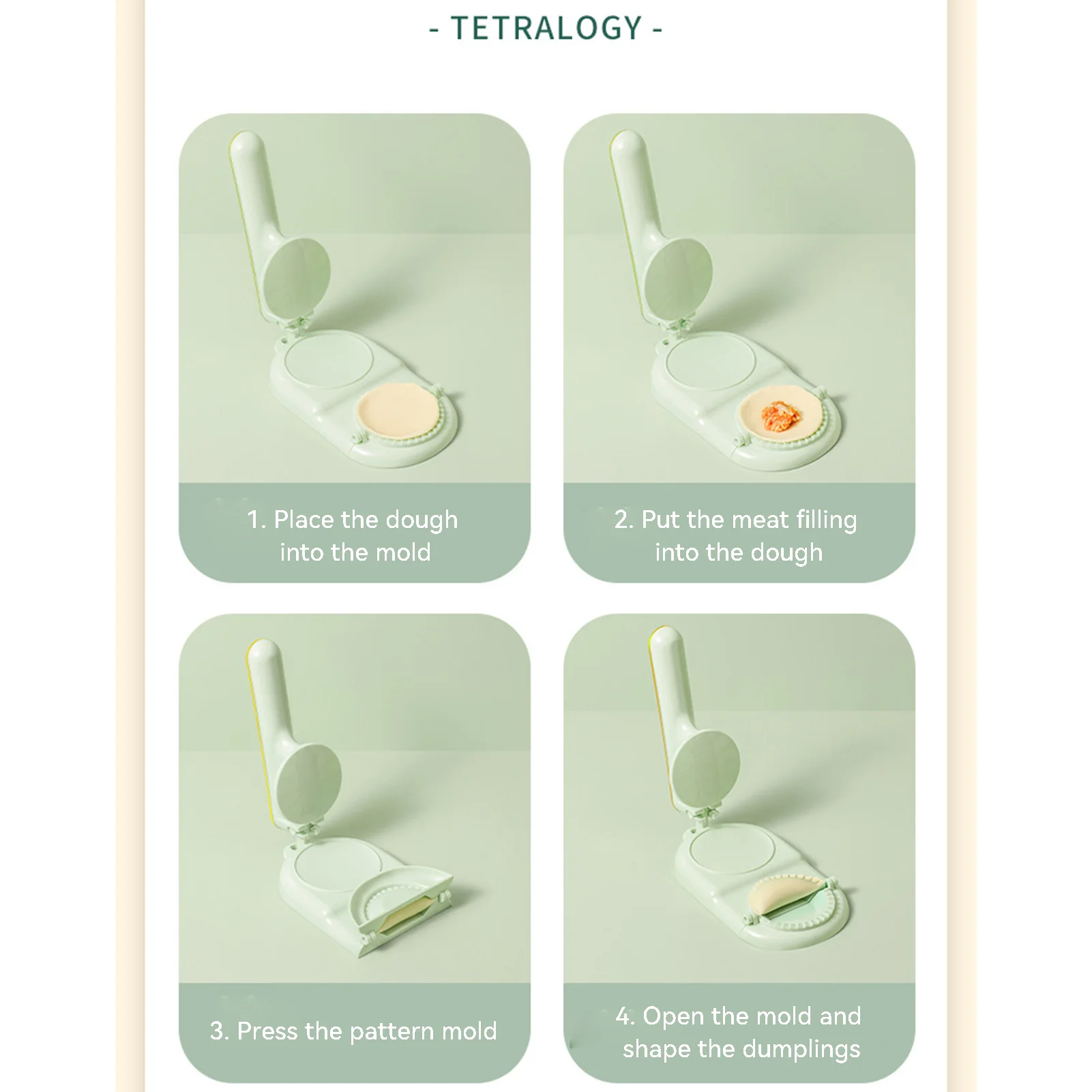 - TETRALOGY -

1. Place the dough into the mold

2. Put the meat filling into the dough

3. Press the pattern mold

4. Open the mold and shape the dumplings