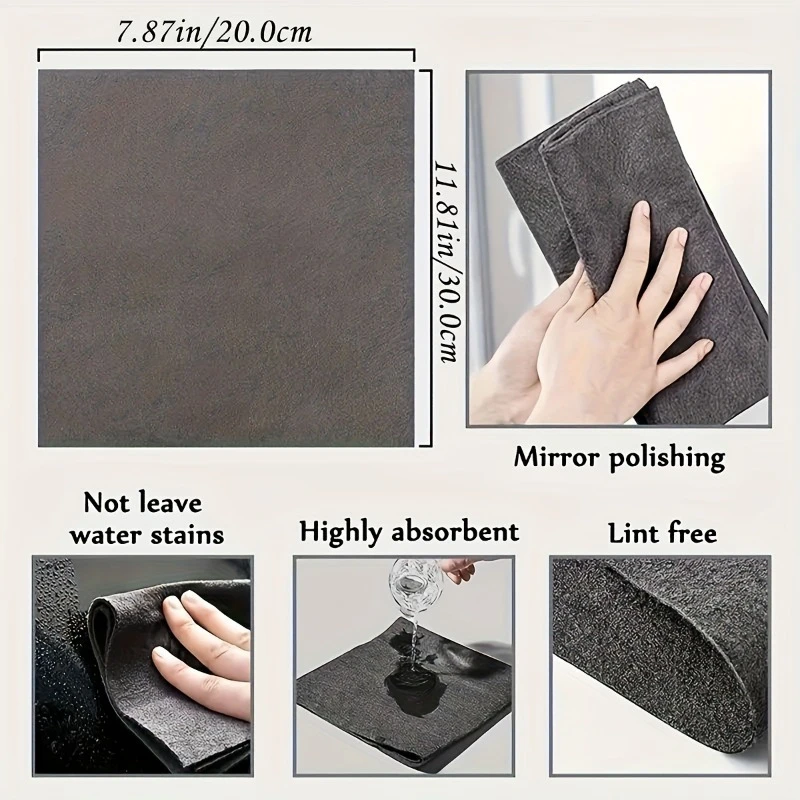 7.87in/20.0cm

11.81in/30.0cm

Mirror polishing

Not leave water stains

Highly absorbent

Lint free