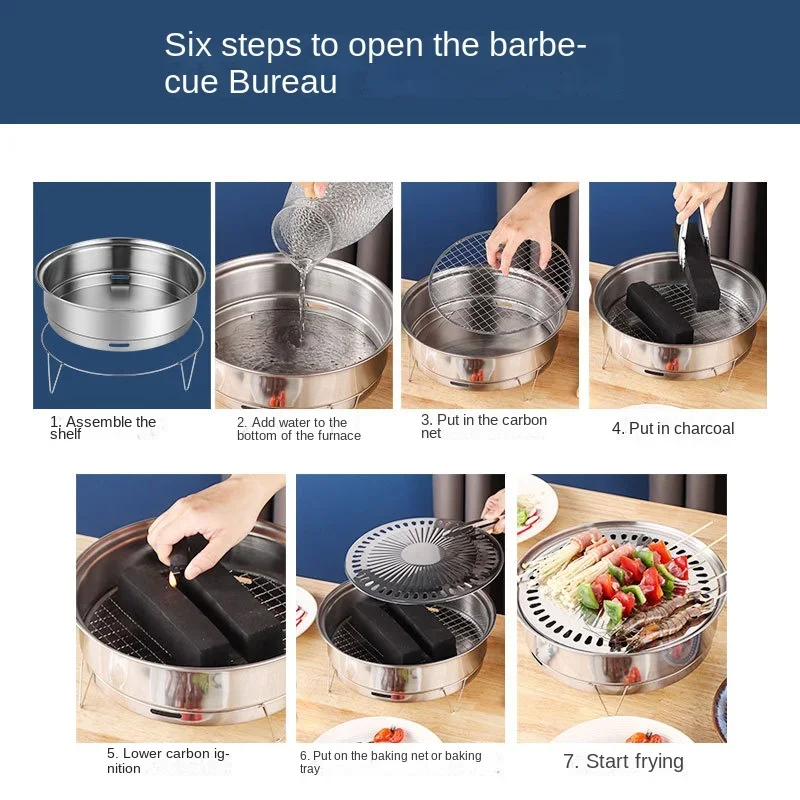 Six steps to open the barbecue Bureau

1. Assemble the shelf

2. Add water to the bottom of the furnace

3. Put in the carbon net

4. Put in charcoal

5. Lower carbon ignition

6. Put on the baking net or baking tray

7. Start frying