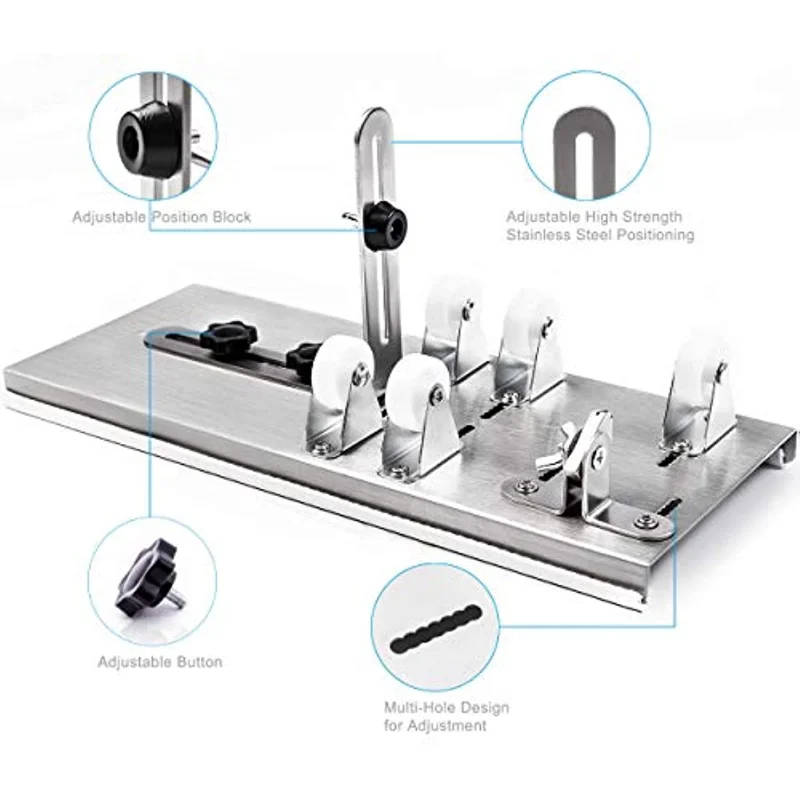 Adjustable Position Block

Adjustable High Strength Stainless Steel Positioning

Adjustable Button

Multi-Hole Design for Adjustment