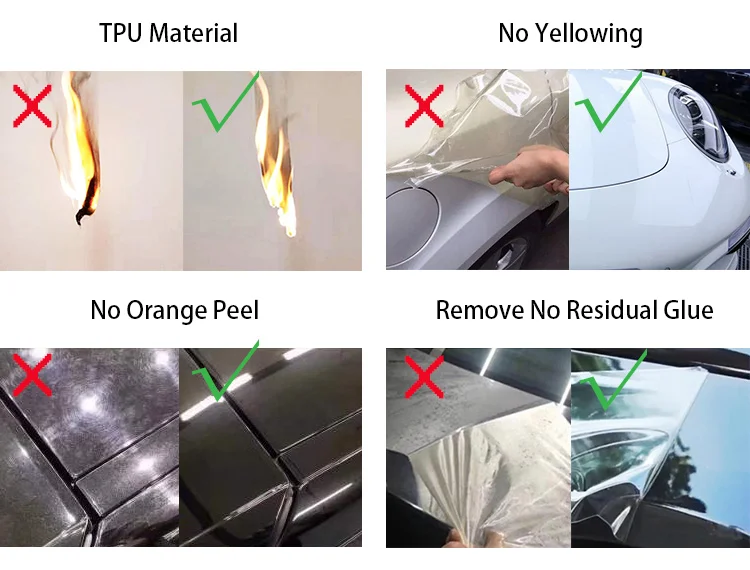 TPU Material

No Yellowing

No Orange Peel

Remove No Residual Glue