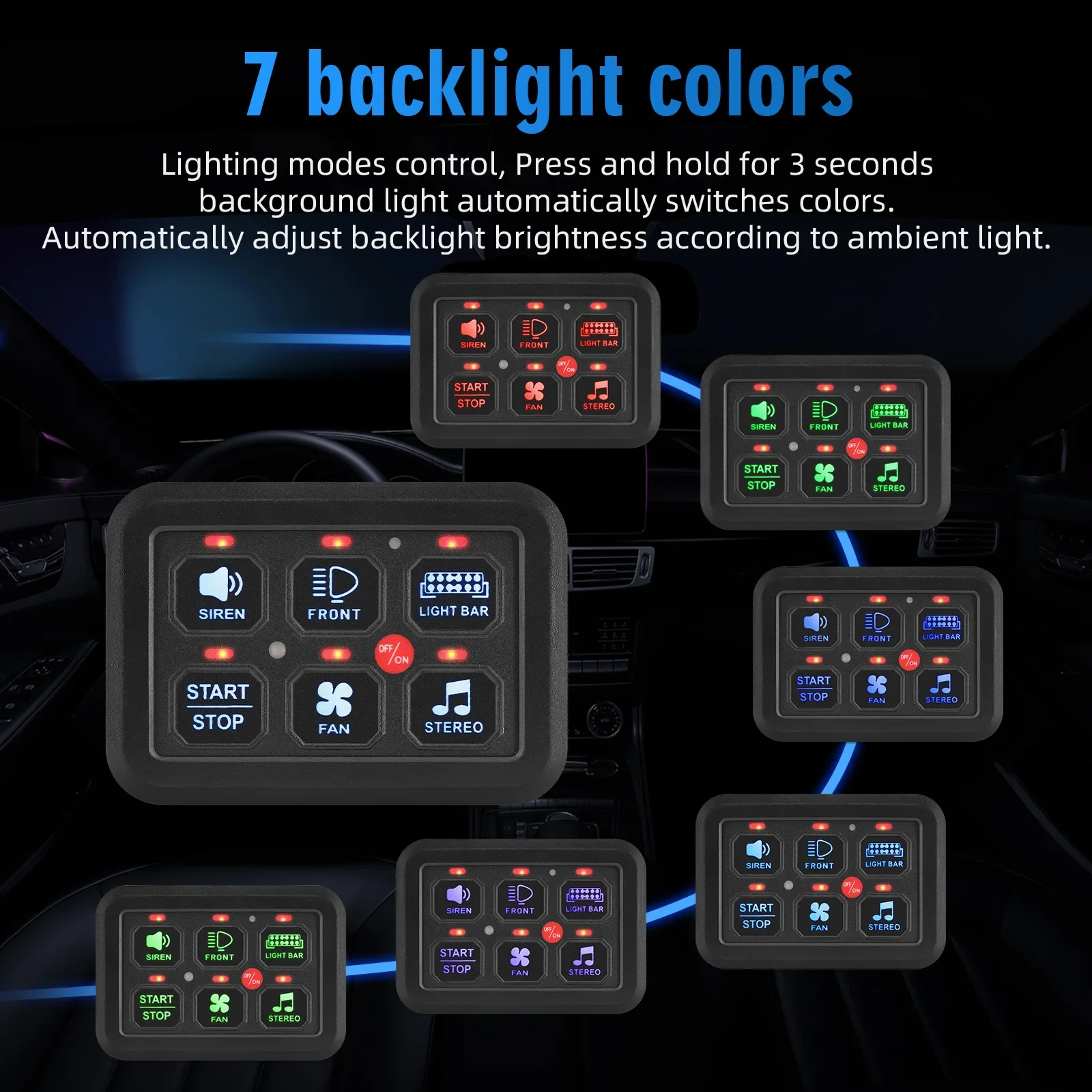 7 backlight colors

Lighting modes control, Press and hold for 3 seconds background light automatically switches colors. Automatically adjust backlight brightness according to ambient light.

SIREN FRONT LIGHT BAR OFF/ON START STOP FAN STEREO

SIREN FRONT LIGHT BAR OFF/ON START STOP FAN STEREO

SIREN FRONT LIGHT BAR OFF/ON START STOP FAN STEREO

SIREN FRONT LIGHT BAR OFF/ON START STOP FAN STEREO

SIREN FRONT LIGHT BAR OFF/ON START STOP FAN STEREO

SIREN FRONT LIGHT BAR OFF/ON START STOP FAN STEREO

SIREN FRONT LIGHT BAR OFF/ON START STOP FAN STEREO