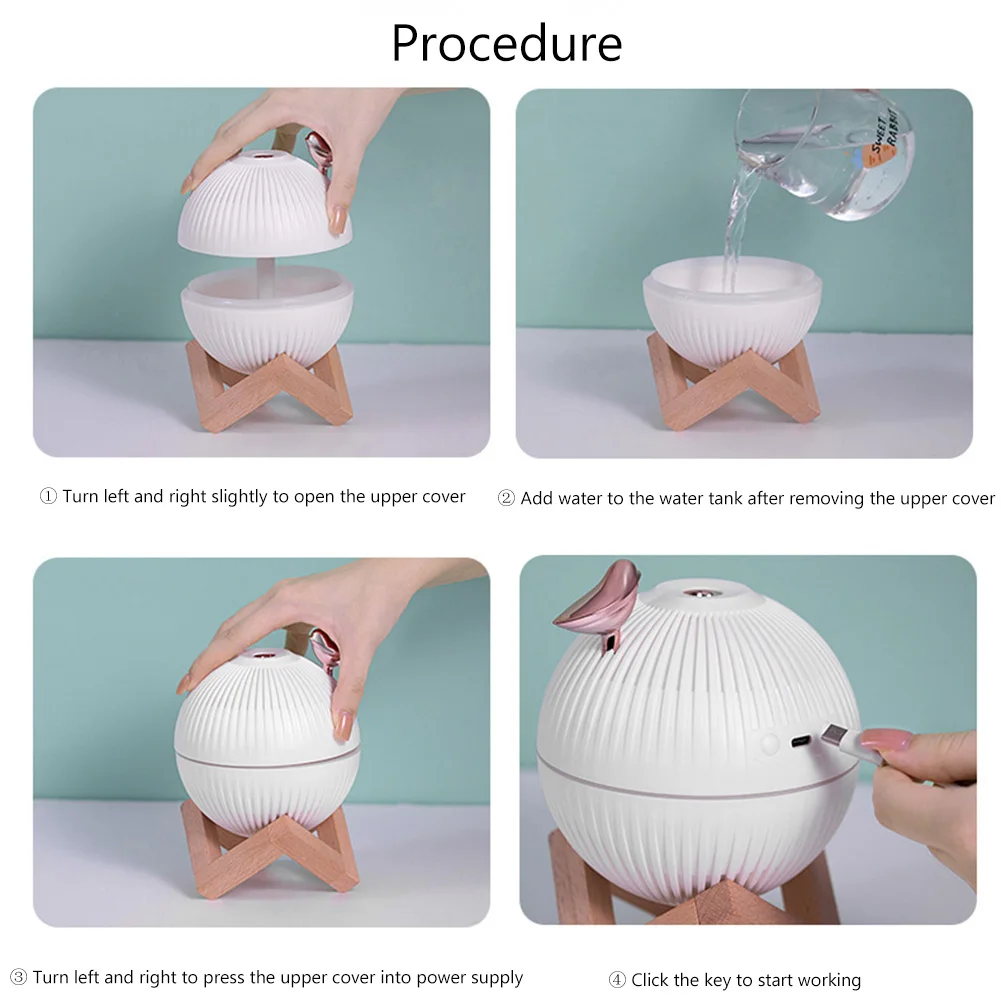 Procedure

SWEET RABBIT

① Turn left and right slightly to open the upper cover

② Add water to the water tank after removing the upper cover

③ Turn left and right to press the upper cover into power supply

④ Click the key to start working