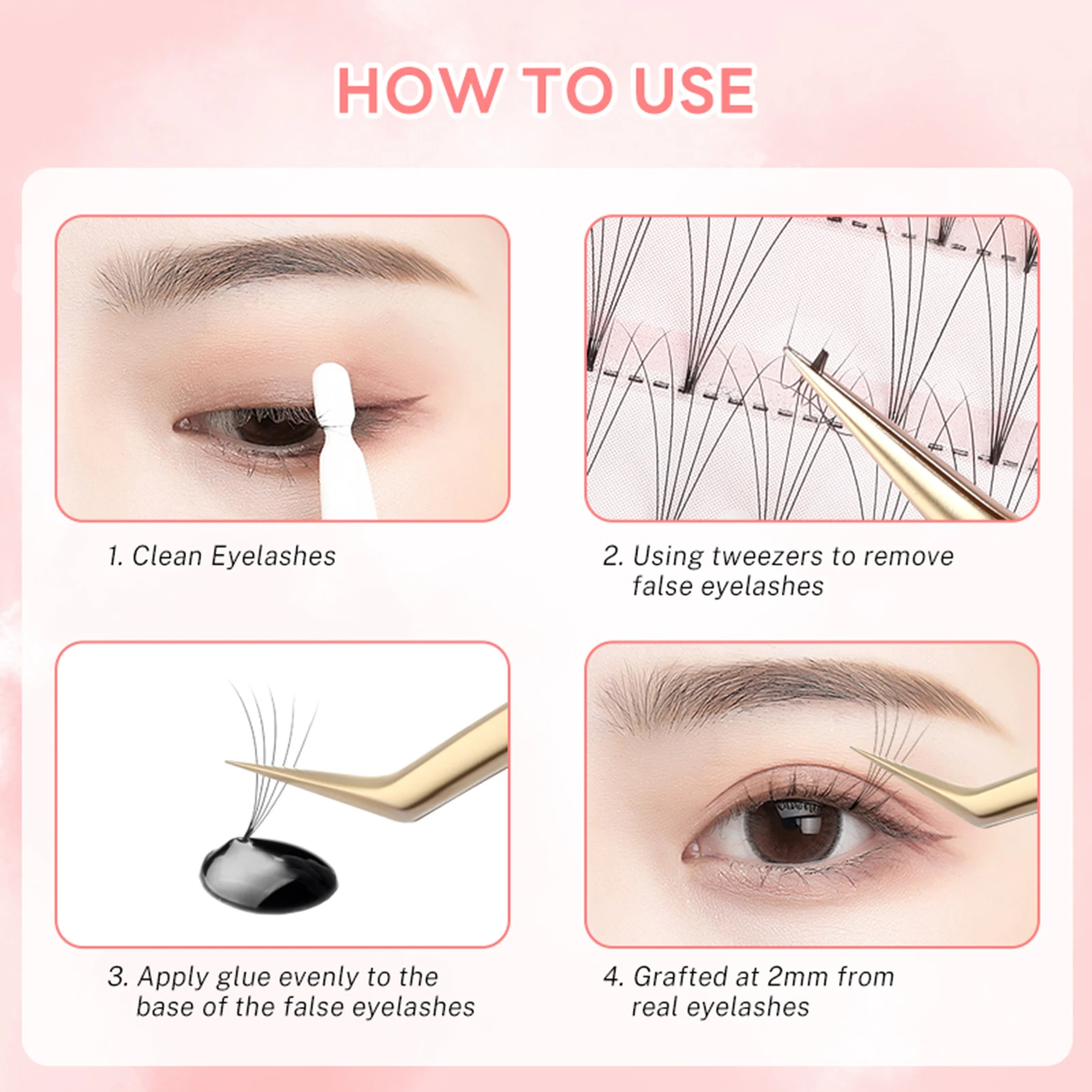 HOW TO USE

1. Clean Eyelashes

2. Using tweezers to remove false eyelashes

3. Apply glue evenly to the base of the false eyelashes

4. Grafted at 2mm from real eyelashes