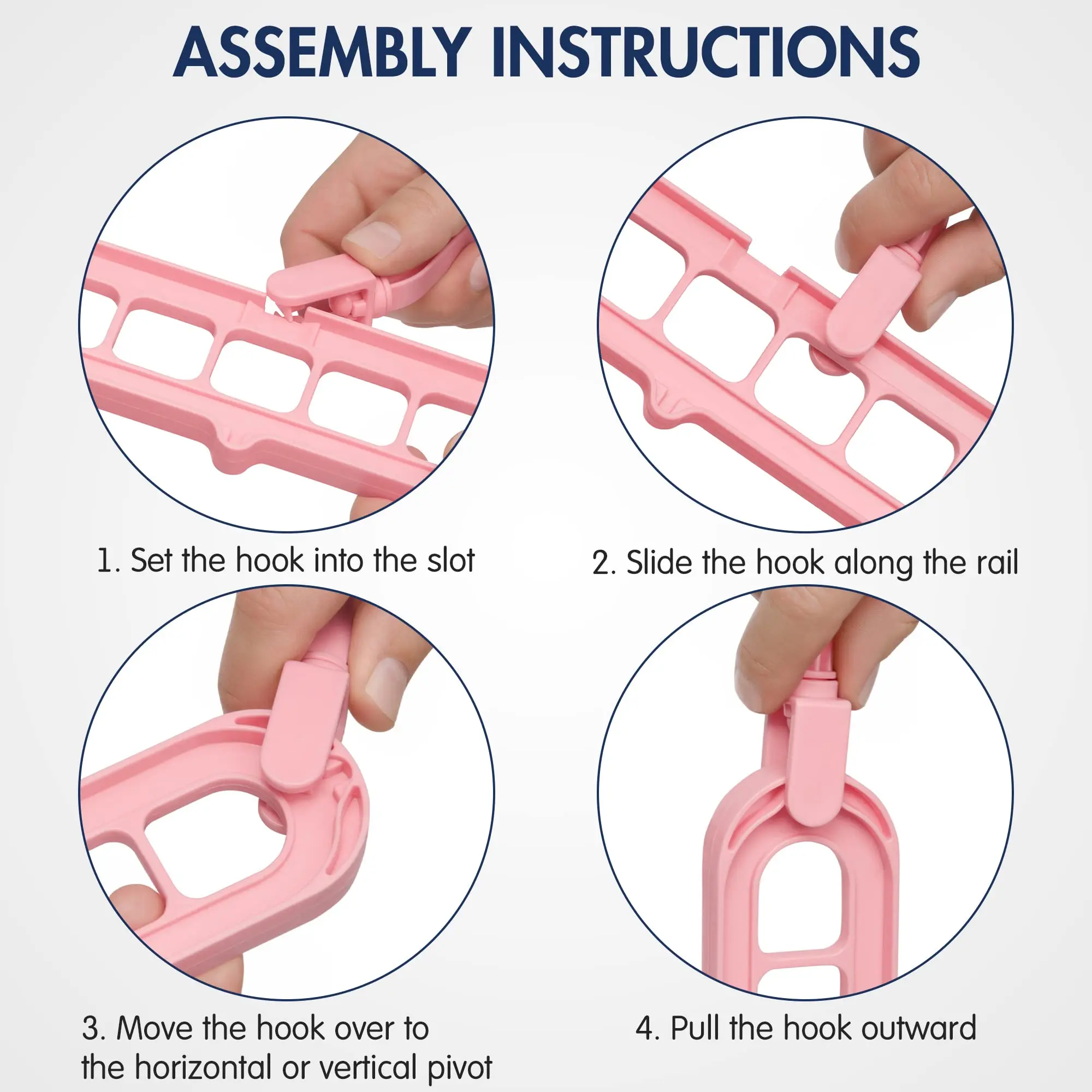 ASSEMBLY INSTRUCTIONS

1. Set the hook into the slot

2. Slide the hook along the rail

3. Move the hook over to the horizontal or vertical pivot

4. Pull the hook outward