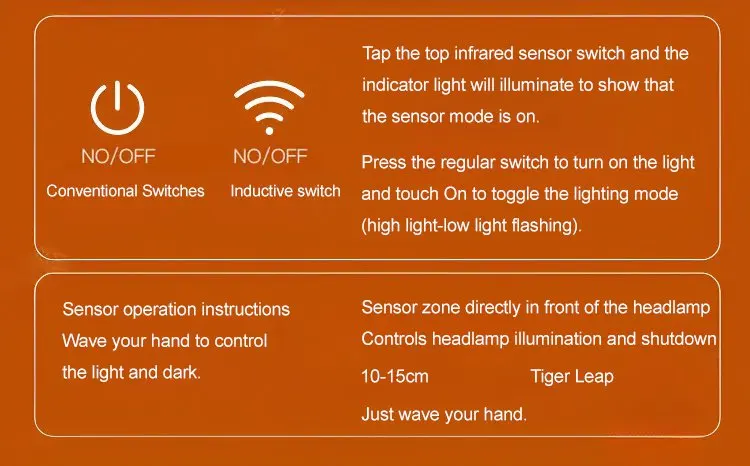 NO/OFF
Conventional Switches

NO/OFF
Inductive switch

Tap the top infrared sensor switch and the indicator light will illuminate to show that the sensor mode is on.

Press the regular switch to turn on the light and touch On to toggle the lighting mode (high light-low light flashing).

Sensor operation instructions
Wave your hand to control the light and dark.

Sensor zone directly in front of the headlamp
Controls headlamp illumination and shutdown

10-15cm

Tiger Leap

Just wave your hand.