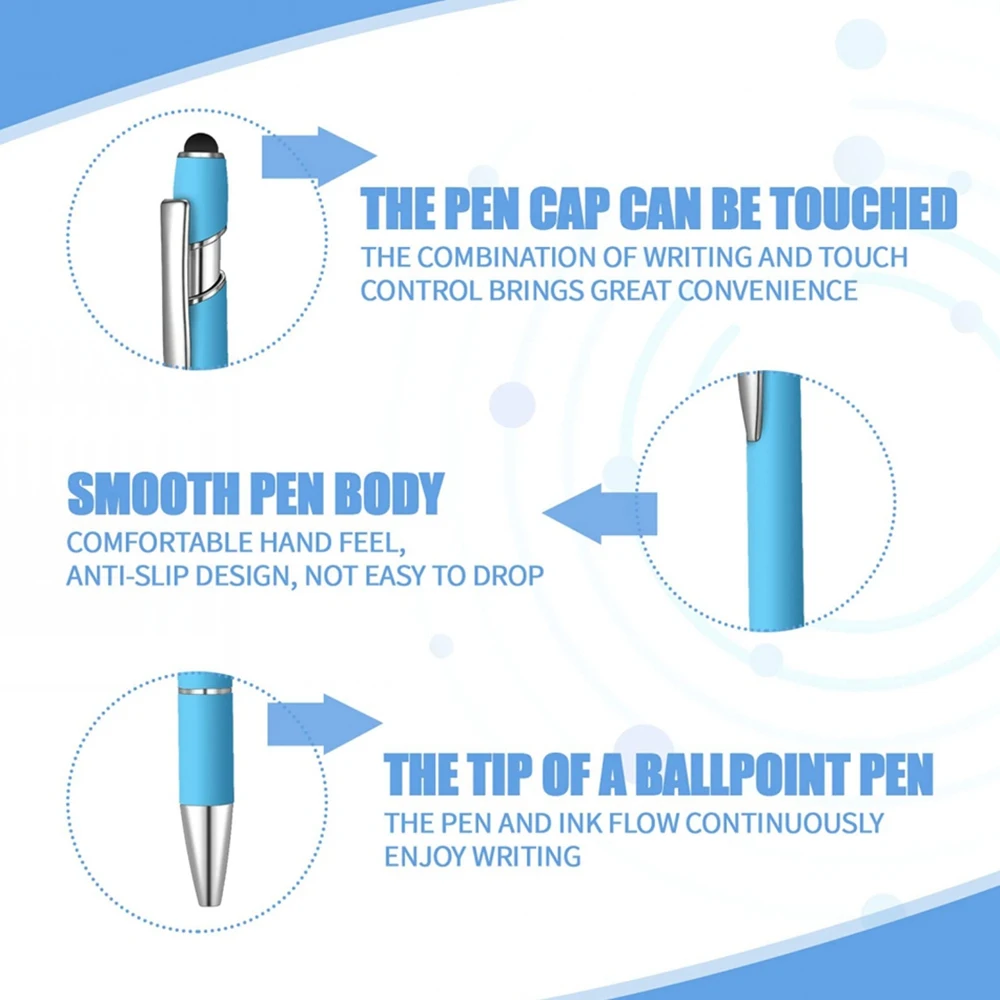 THE PEN CAP CAN BE TOUCHED
THE COMBINATION OF WRITING AND TOUCH CONTROL BRINGS GREAT CONVENIENCE

SMOOTH PEN BODY
COMFORTABLE HAND FEEL, ANTI-SLIP DESIGN, NOT EASY TO DROP

THE TIP OF A BALLPOINT PEN
THE PEN AND INK FLOW CONTINUOUSLY ENJOY WRITING