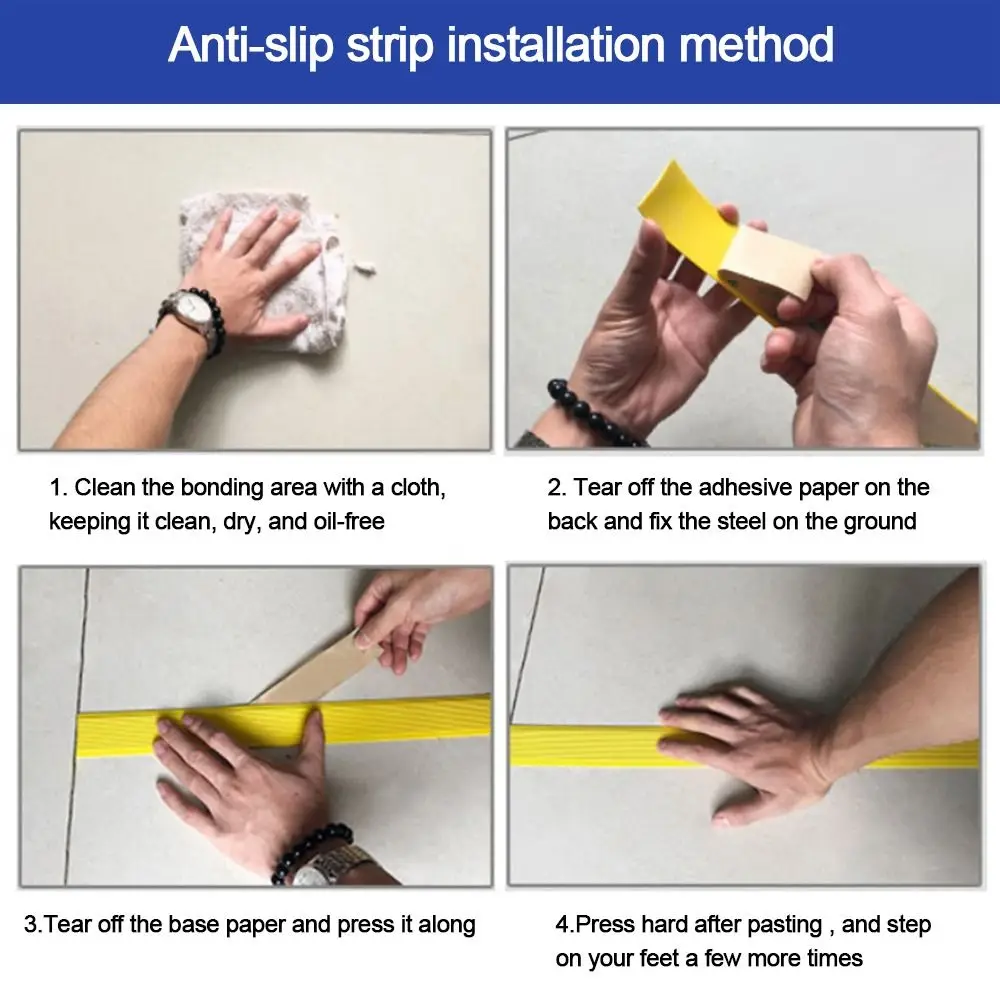 Anti-slip strip installation method

1. Clean the bonding area with a cloth, keeping it clean, dry, and oil-free

2. Tear off the adhesive paper on the back and fix the steel on the ground

3.Tear off the base paper and press it along

4.Press hard after pasting , and step on your feet a few more times