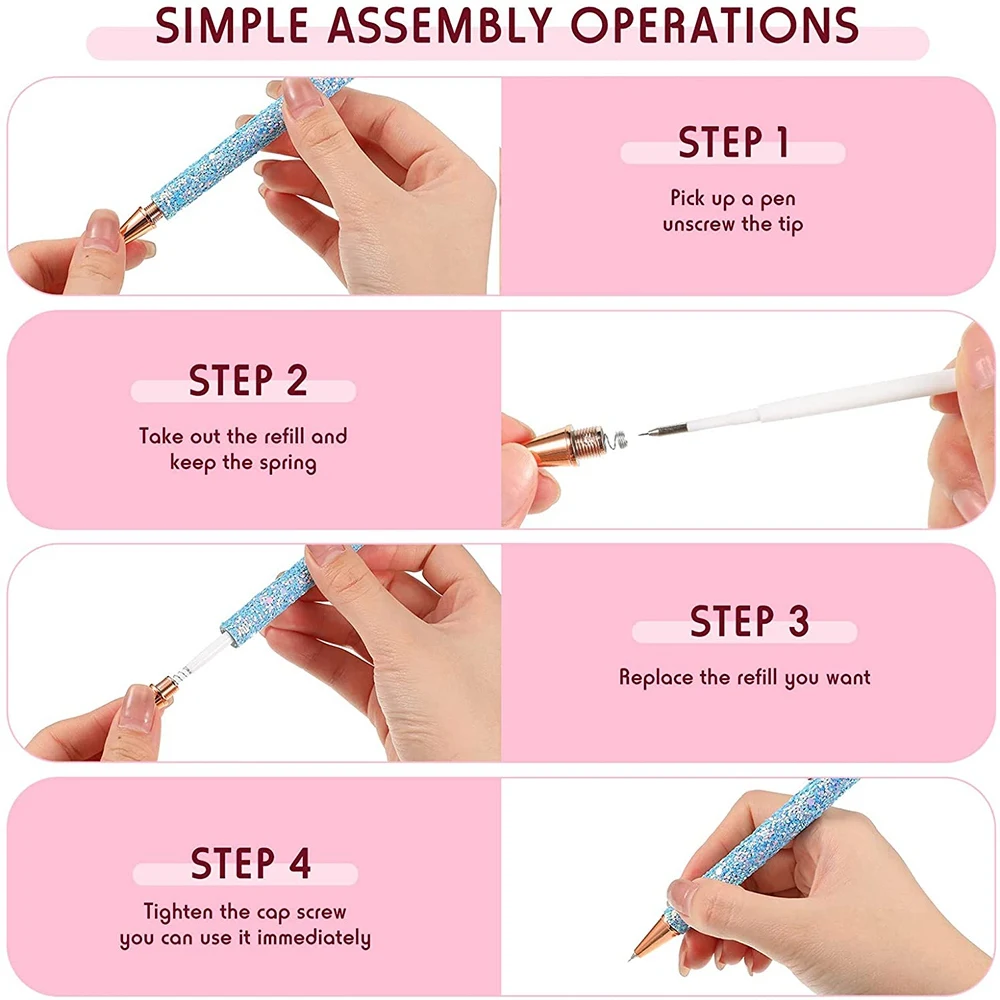 SIMPLE ASSEMBLY OPERATIONS

STEP 1

Pick up a pen
unscrew the tip

STEP 2

Take out the refill and
keep the spring

STEP 3

Replace the refill you want

STEP 4

Tighten the cap screw
you can use it immediately