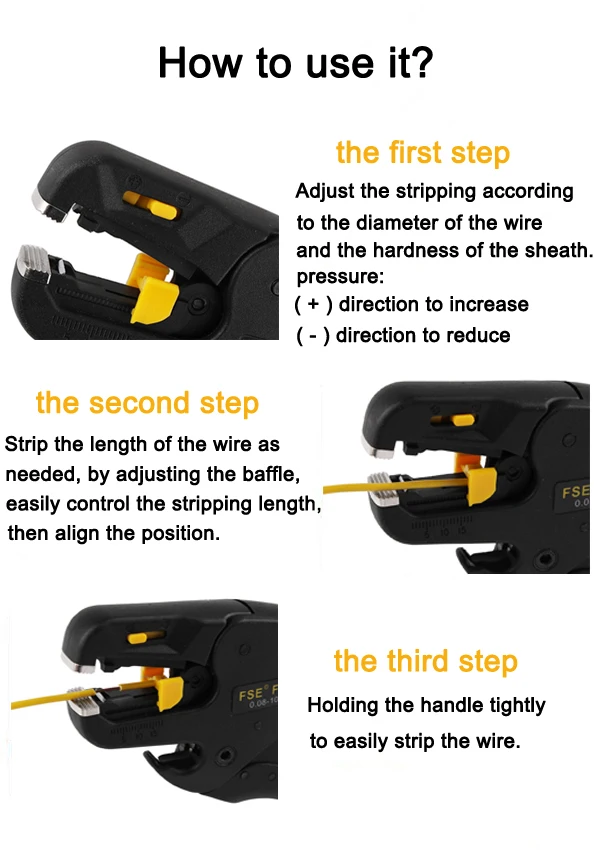 How to use it?

the first step

Adjust the stripping according to the diameter of the wire and the hardness of the sheath. pressure:
( + ) direction to increase
( - ) direction to reduce

the second step

Strip the length of the wire as needed, by adjusting the baffle, easily control the stripping length, then align the position.

FSE
0.0

FSE F
0.08-10

the third step

Holding the handle tightly to easily strip the wire.