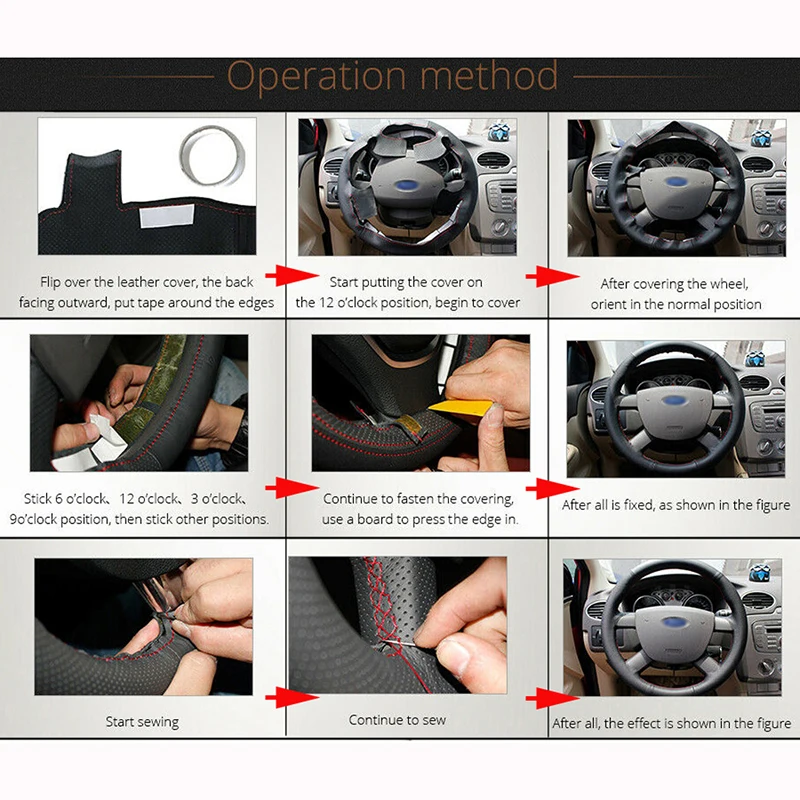 Operation method

Flip over the leather cover, the back facing outward, put tape around the edges

Start putting the cover on the 12 o'clock position, begin to cover

After covering the wheel, orient in the normal position

Stick 6 o'clock、12 o'clock、3 o'clock、9o'clock position, then stick other positions.

Continue to fasten the covering, use a board to press the edge in.

After all is fixed, as shown in the figure

Start sewing

Continue to sew

After all, the effect is shown in the figure