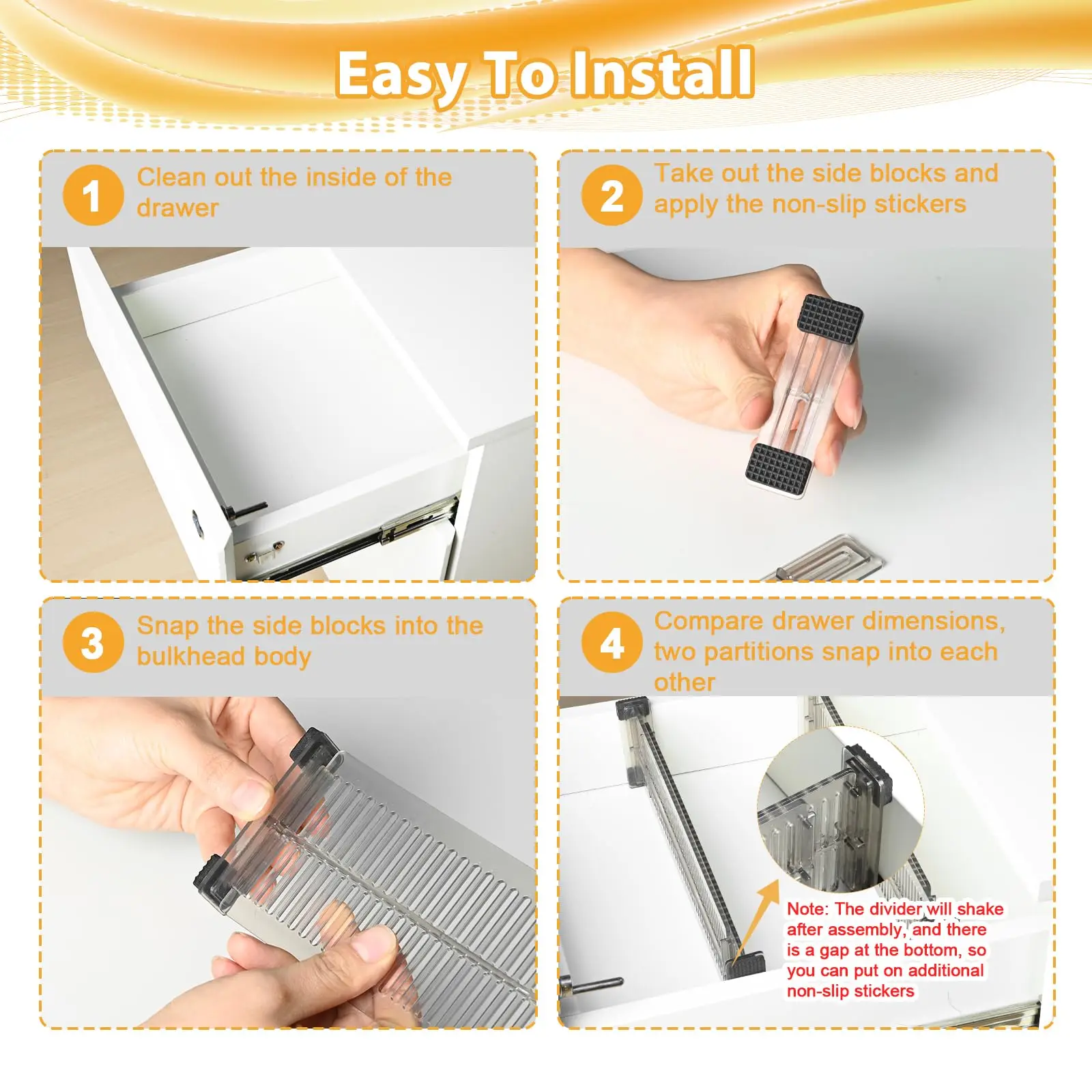 Easy To Install

1 Clean out the inside of the drawer

2 Take out the side blocks and apply the non-slip stickers

3 Snap the side blocks into the bulkhead body

4 Compare drawer dimensions, two partitions snap into each other

Note: The divider will shake after assembly, and there is a gap at the bottom, so you can put on additional non-slip stickers