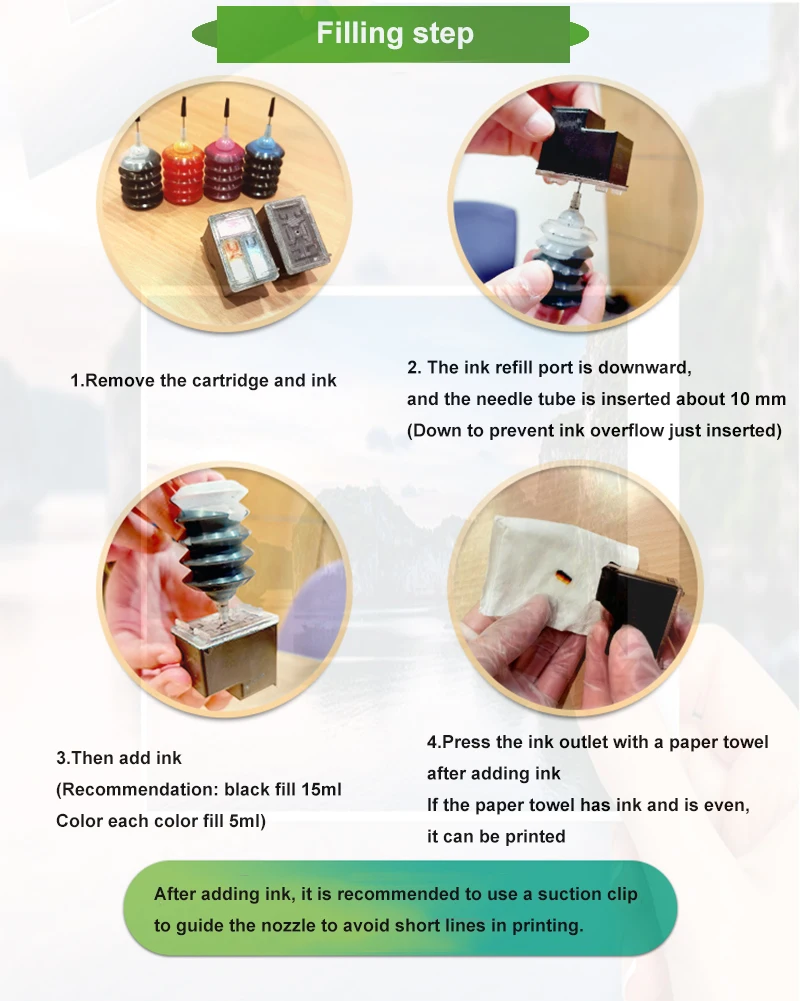 Filling step

1.Remove the cartridge and ink

2. The ink refill port is downward, and the needle tube is inserted about 10 mm (Down to prevent ink overflow just inserted)

3.Then add ink (Recommendation: black fill 15ml Color each color fill 5ml)

4.Press the ink outlet with a paper towel after adding ink If the paper towel has ink and is even, it can be printed

After adding ink, it is recommended to use a suction clip to guide the nozzle to avoid short lines in printing.