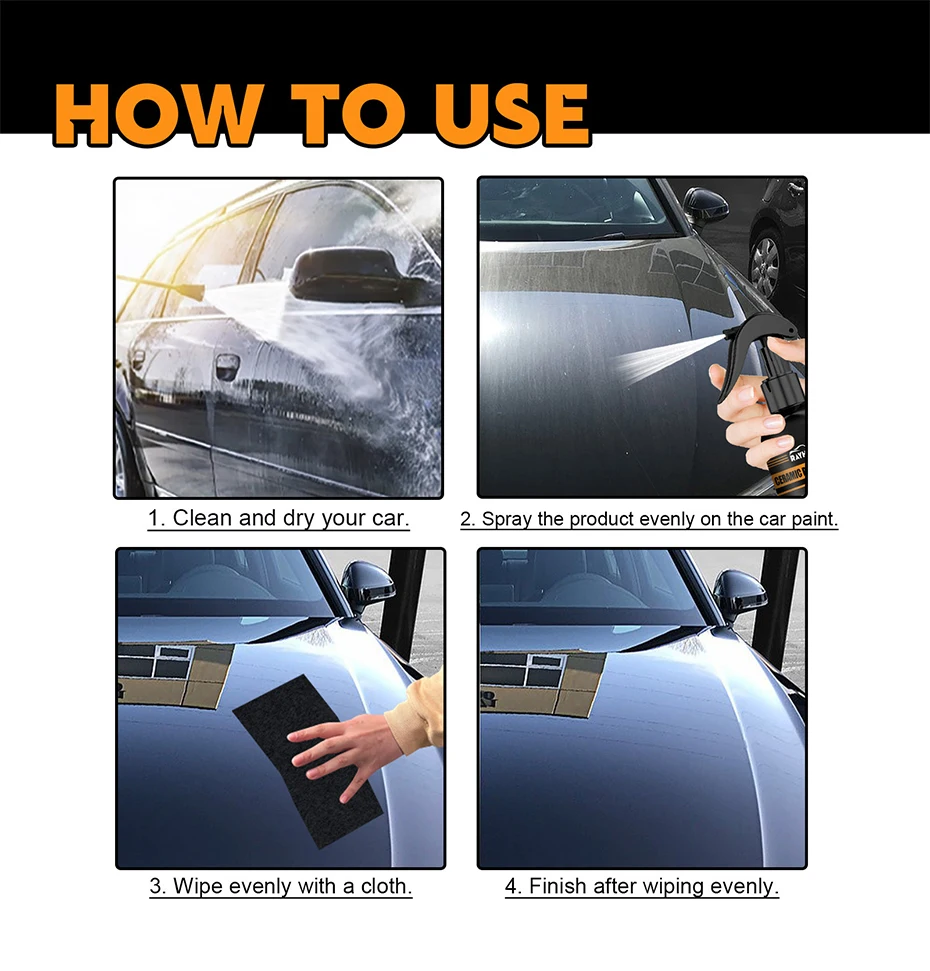 HOW TO USE

1. Clean and dry your car.

2. Spray the product evenly on the car paint.

3. Wipe evenly with a cloth.

4. Finish after wiping evenly.