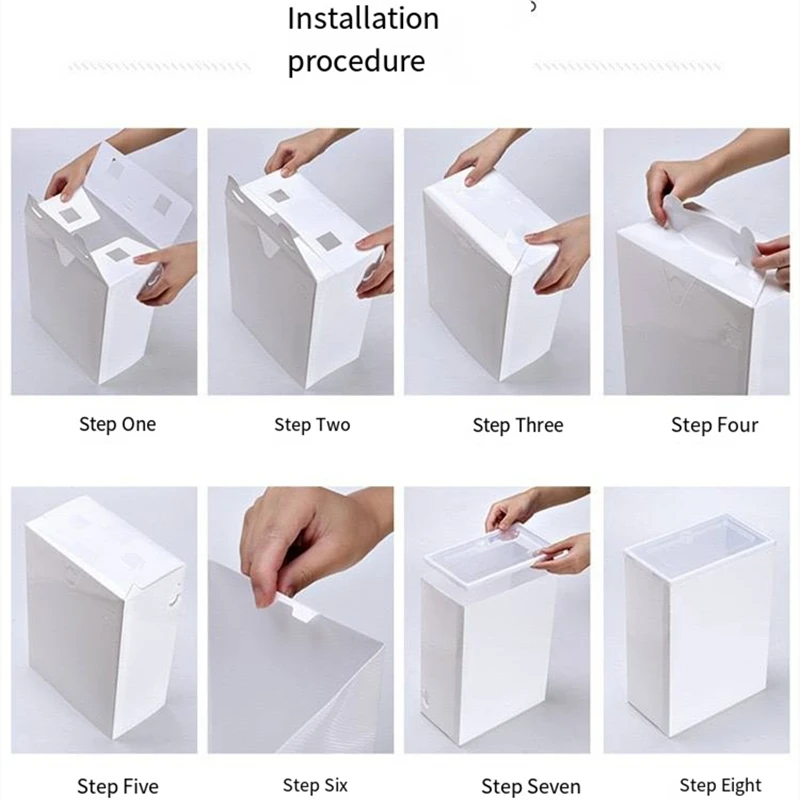 Installation procedure

Step One

Step Two

Step Three

Step Four

Step Five

Step Six

Step Seven

Step Eight