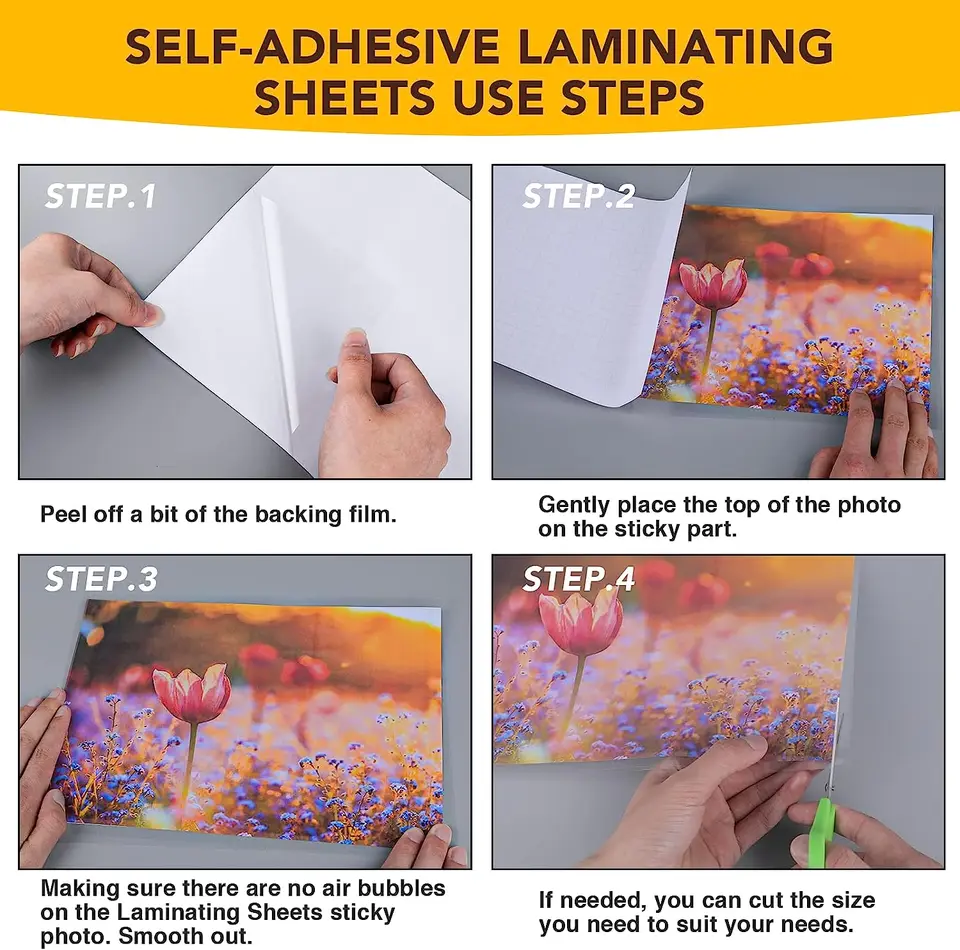 SELF-ADHESIVE LAMINATING SHEETS USE STEPS

STEP.1

Peel off a bit of the backing film.

STEP.2

Gently place the top of the photo on the sticky part.

STEP.3

Making sure there are no air bubbles on the Laminating Sheets sticky photo. Smooth out.

STEP.4

If needed, you can cut the size you need to suit your needs.