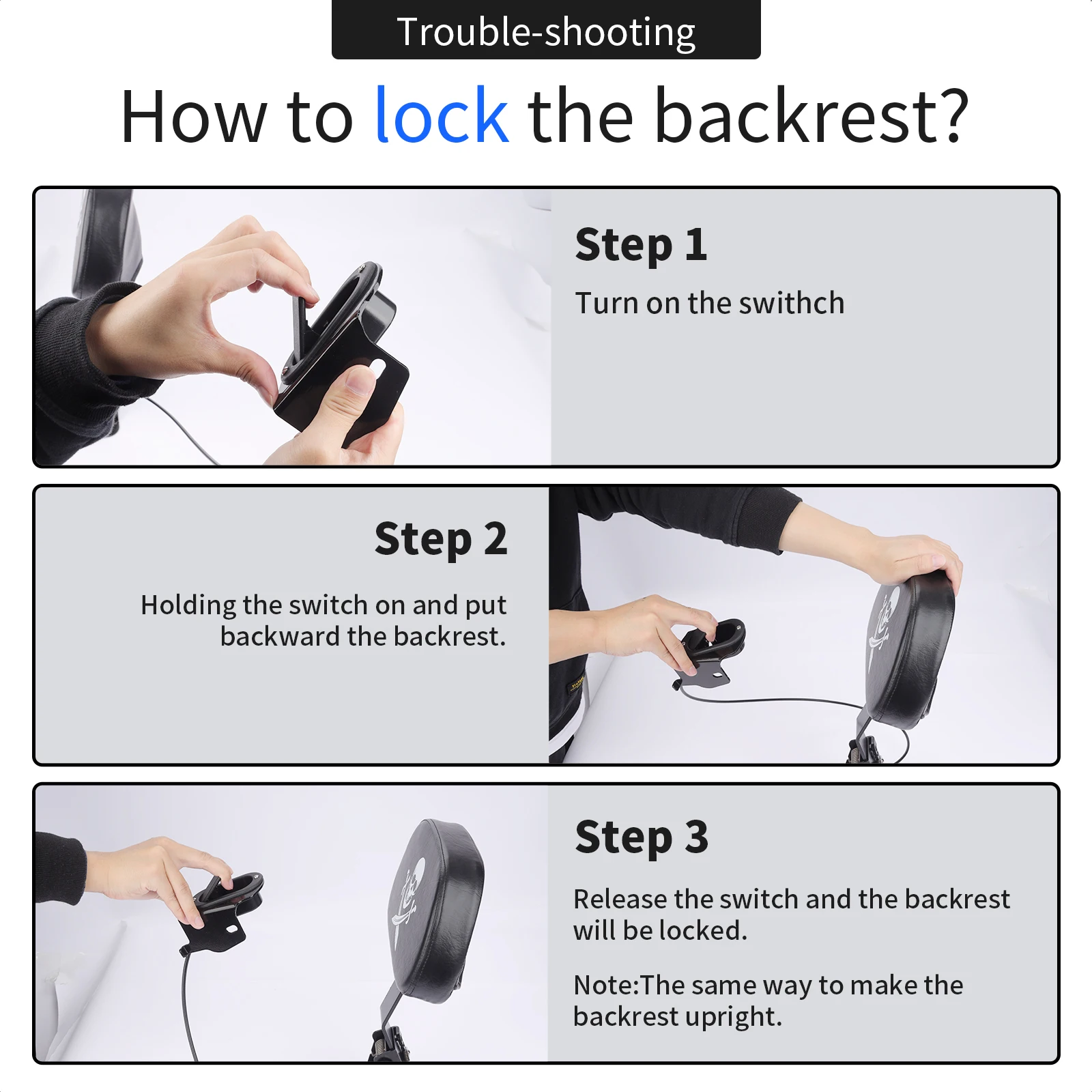 Trouble-shooting

How to lock the backrest?

Step 1

Turn on the swithch

Step 2

Holding the switch on and put backward the backrest.

Step 3

Release the switch and the backrest will be locked.

Note:The same way to make the backrest upright.