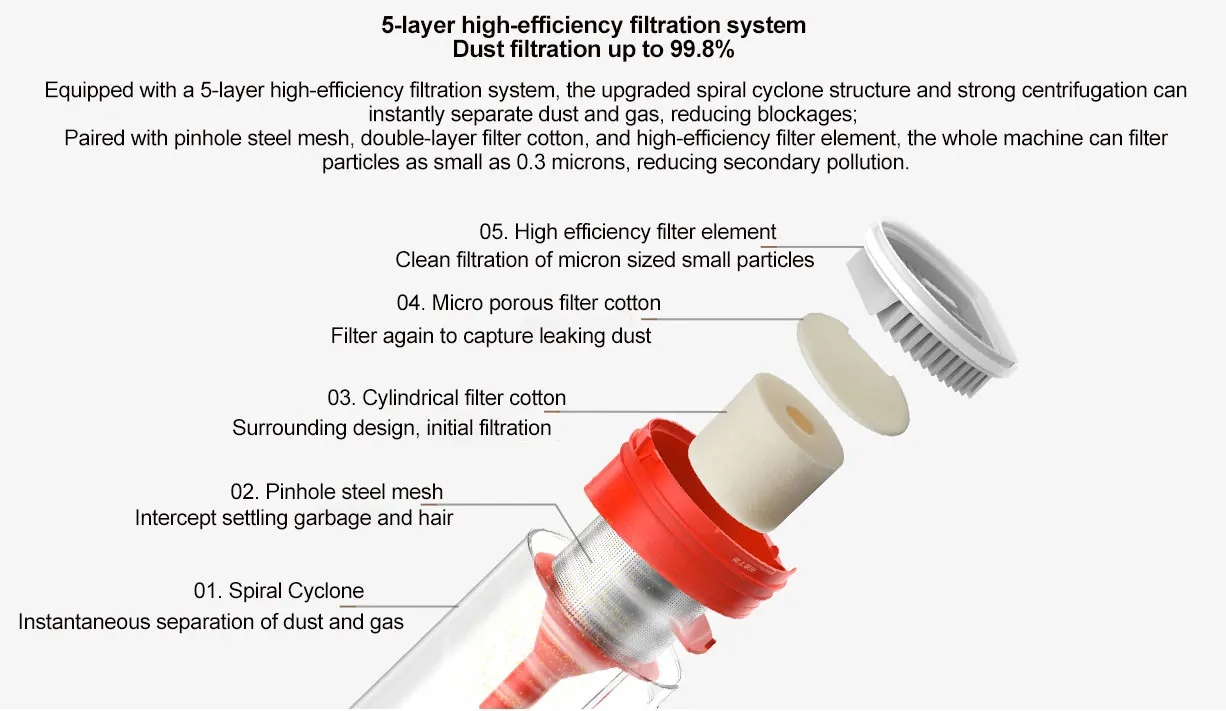 5-layer high-efficiency filtration system
Dust filtration up to 99.8%

Equipped with a 5-layer high-efficiency filtration system, the upgraded spiral cyclone structure and strong centrifugation can instantly separate dust and gas, reducing blockages;
Paired with pinhole steel mesh, double-layer filter cotton, and high-efficiency filter element, the whole machine can filter particles as small as 0.3 microns, reducing secondary pollution.

05. High efficiency filter element
Clean filtration of micron sized small particles

04. Micro porous filter cotton
Filter again to capture leaking dust

03. Cylindrical filter cotton
Surrounding design, initial filtration

02. Pinhole steel mesh
Intercept settling garbage and hair

01. Spiral Cyclone
Instantaneous separation of dust and gas