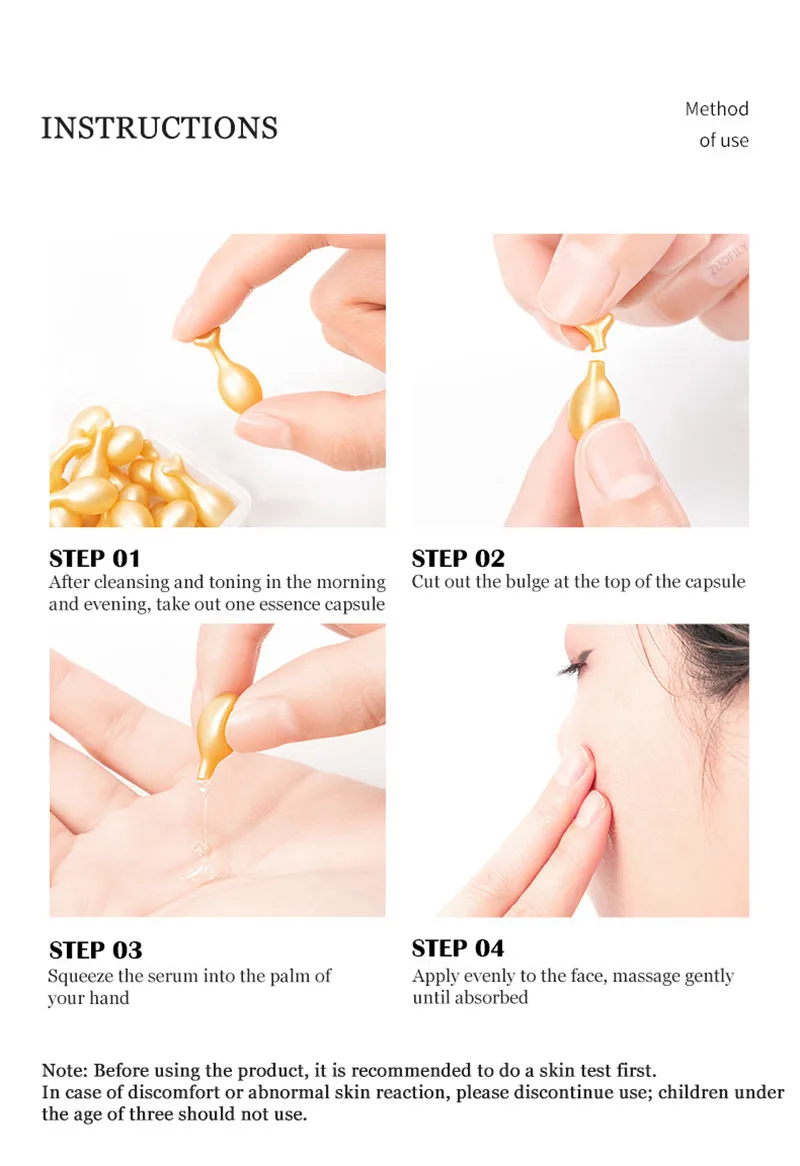 INSTRUCTIONS

Method of use

ZUOFILY

STEP 01
After cleansing and toning in the morning and evening, take out one essence capsule

STEP 02
Cut out the bulge at the top of the capsule

STEP 03
Squeeze the serum into the palm of your hand

STEP 04
Apply evenly to the face, massage gently until absorbed

Note: Before using the product, it is recommended to do a skin test first.
In case of discomfort or abnormal skin reaction, please discontinue use; children under the age of three should not use.