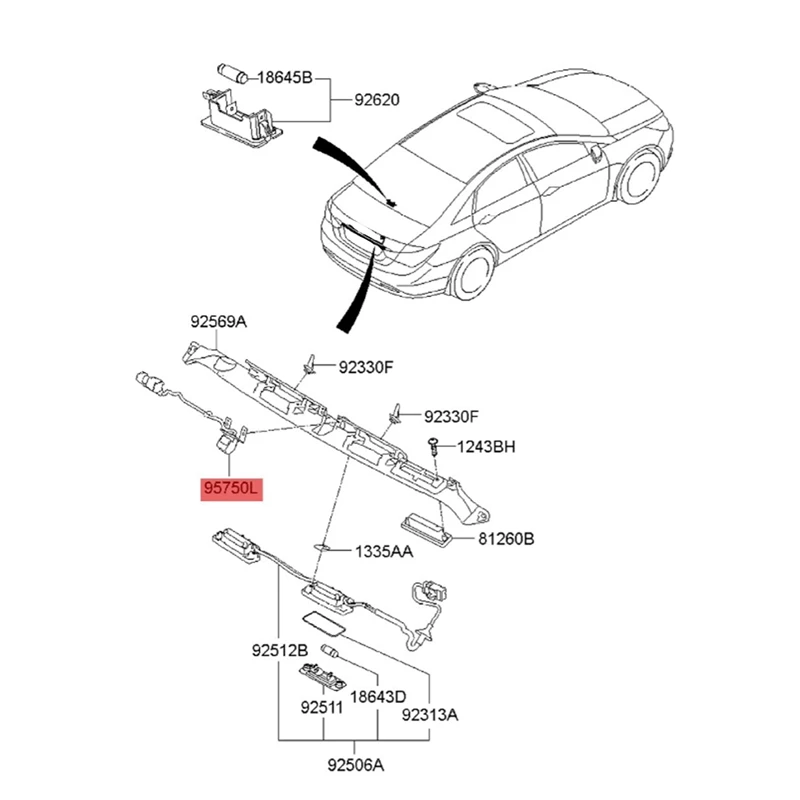 18645B
92620
92569A
92330F
92330F
1243BH
95750L
81260B
1335AA
92512B
18643D
92511
92313A
92506A